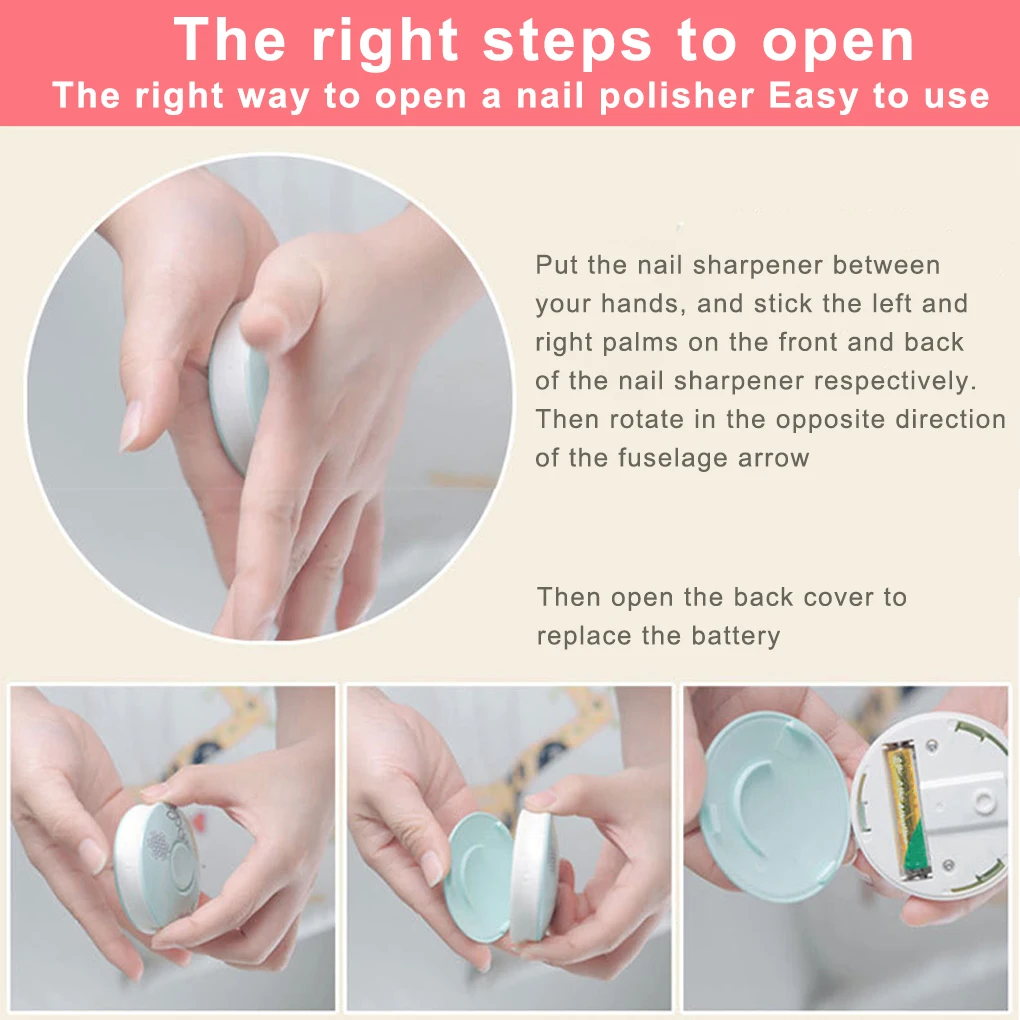 The right steps to open
The right way to open a nail polisher Easy to use

Put the nail sharpener between your hands, and stick the left and right palms on the front and back of the nail sharpener respectively. Then rotate in the opposite direction of the fuselage arrow

Then open the back cover to replace the battery