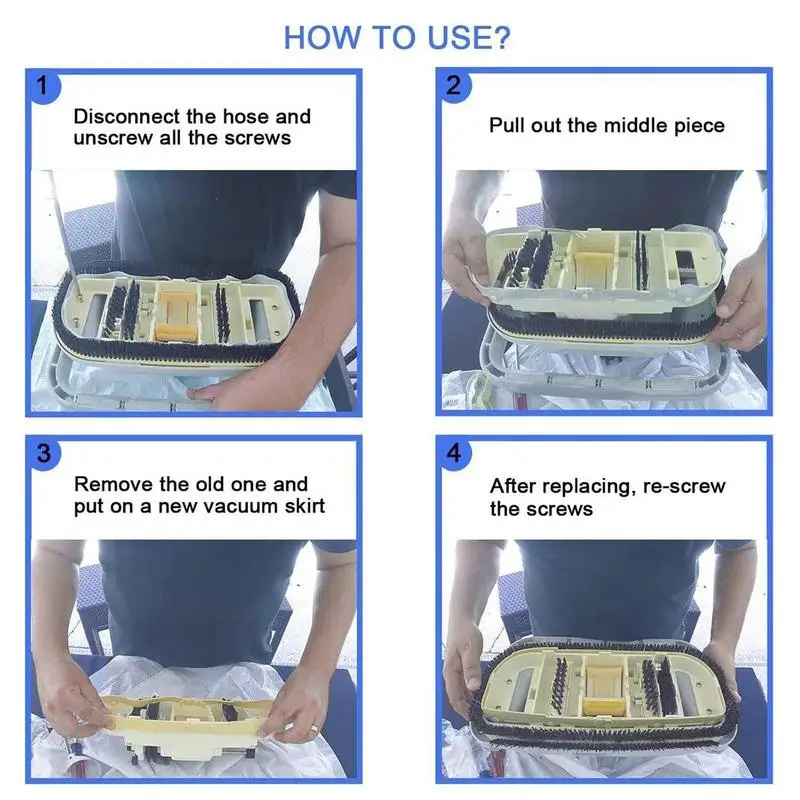 HOW TO USE?

1
Disconnect the hose and unscrew all the screws

2
Pull out the middle piece

3
Remove the old one and put on a new vacuum skirt

4
After replacing, re-screw the screws