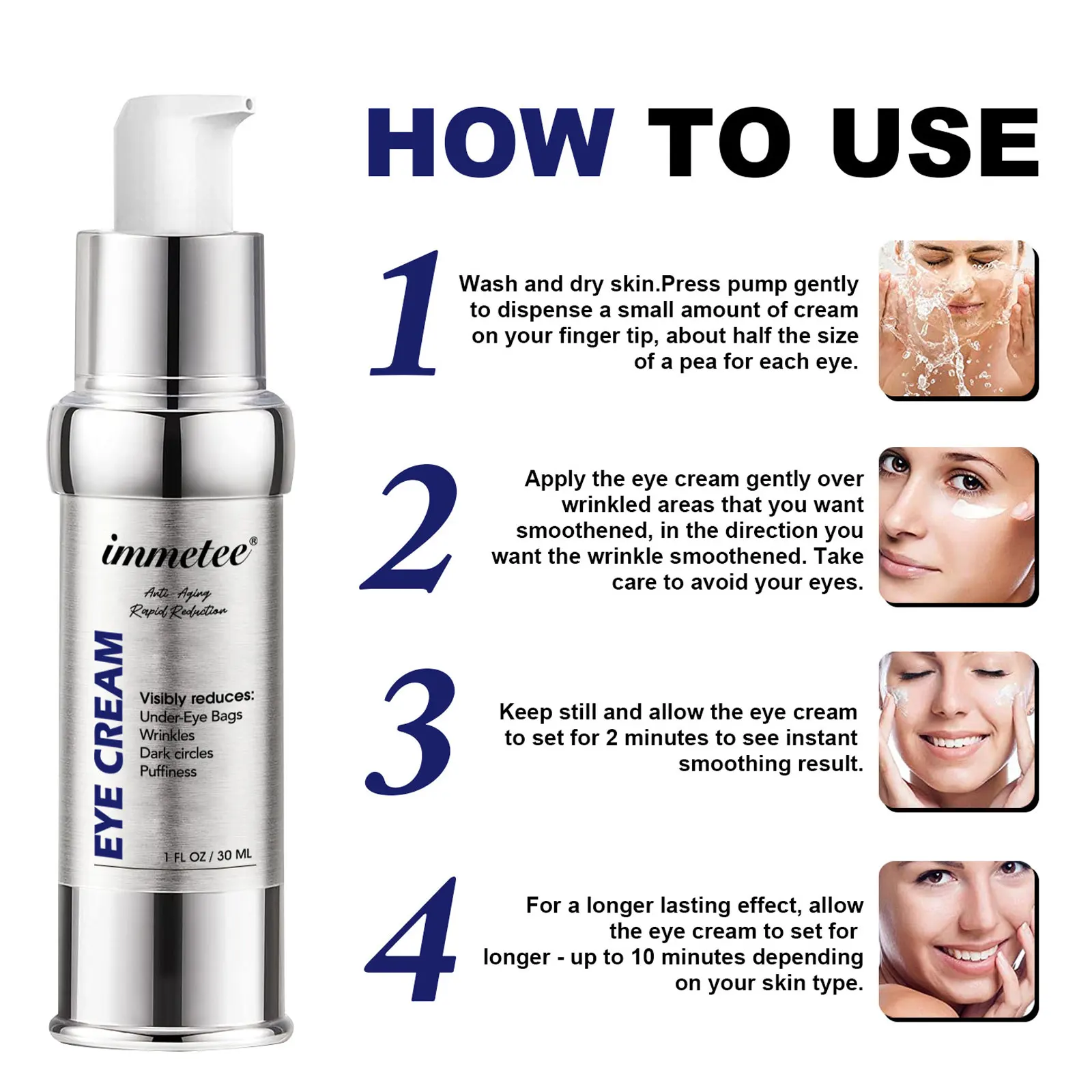 immetee®

Anti Aging
Rapid Reduction

EYE CREAM

Visibly reduces:
Under-Eye Bags
Wrinkles
Dark circles
Puffiness

1 FL OZ / 30 ML

HOW TO USE

1

Wash and dry skin.Press pump gently to dispense a small amount of cream on your finger tip, about half the size of a pea for each eye.

2

Apply the eye cream gently over wrinkled areas that you want smoothened, in the direction you want the wrinkle smoothened. Take care to avoid your eyes.

3

Keep still and allow the eye cream to set for 2 minutes to see instant smoothing result.

4

For a longer lasting effect, allow the eye cream to set for longer - up to 10 minutes depending on your skin type.