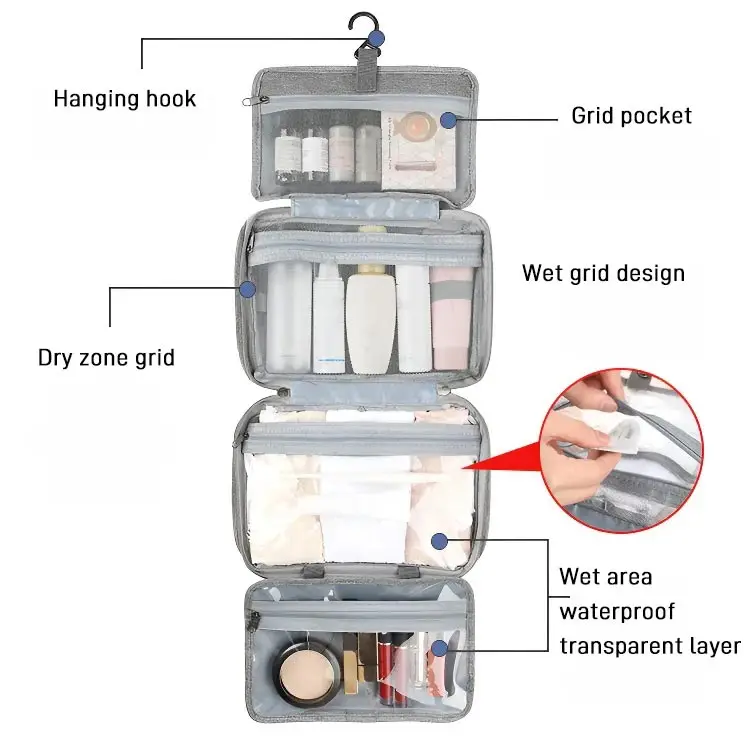 Hanging hook

Grid pocket

Wet grid design

Dry zone grid

Wet area waterproof transparent layer