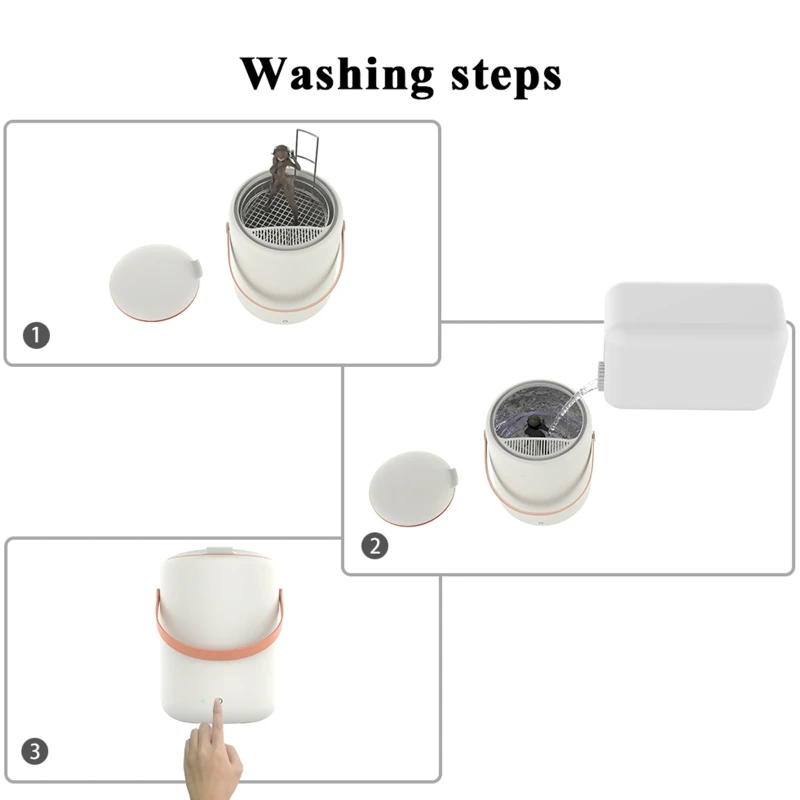 Washing steps

1

2

3