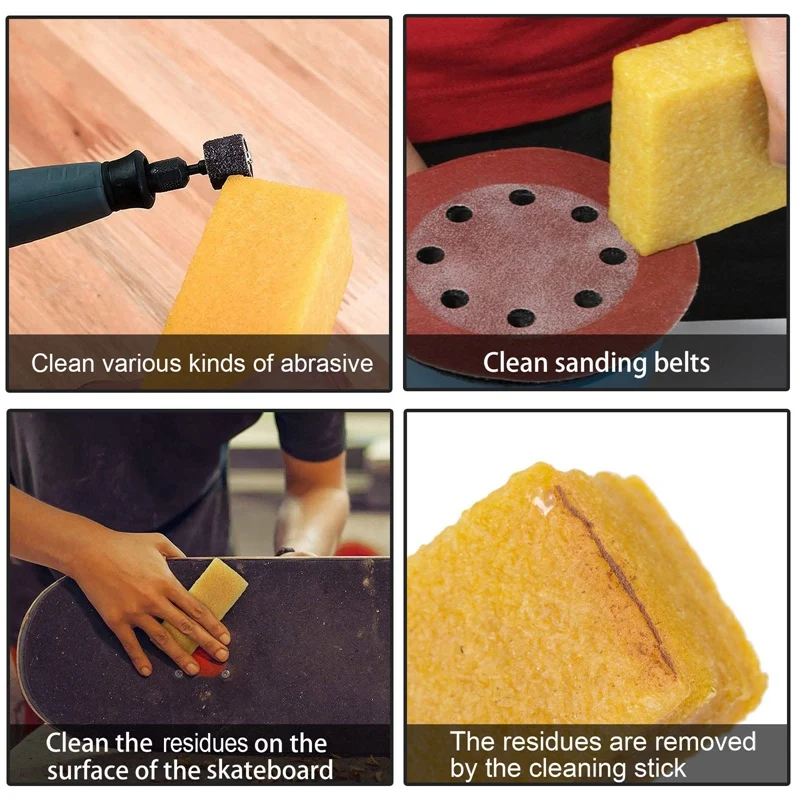 Clean various kinds of abrasive

Clean sanding belts

Clean the residues on the surface of the skateboard

The residues are removed by the cleaning stick