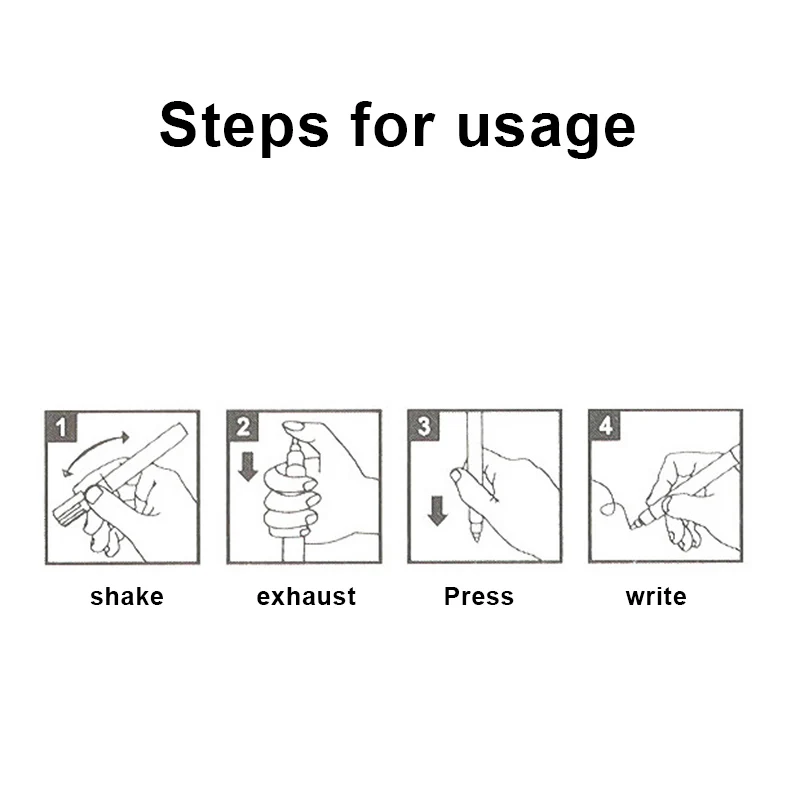 Steps for usage

1
shake

2
exhaust

3
Press

4
write