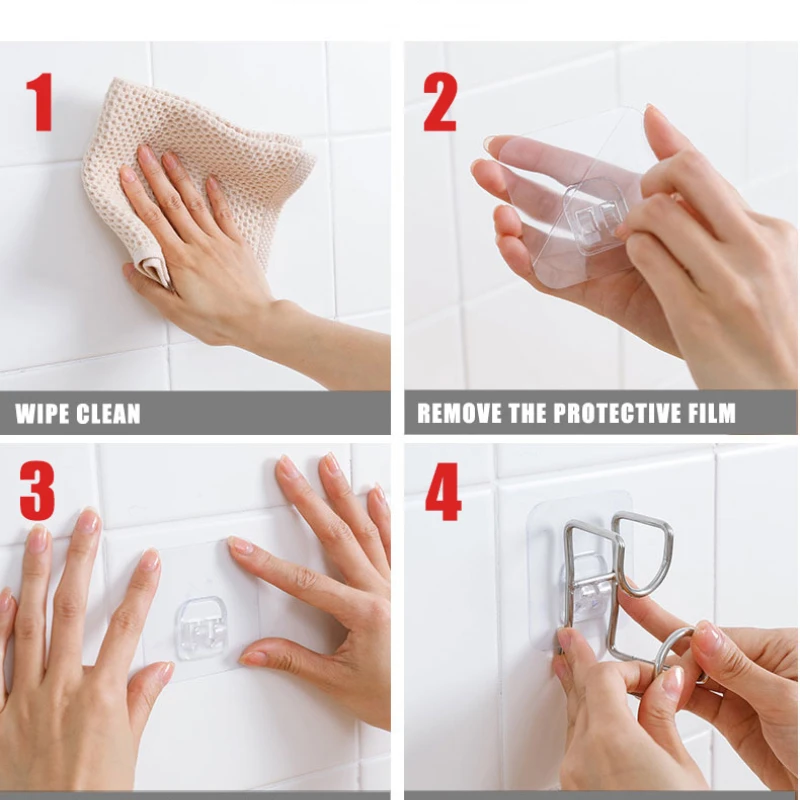 1

WIPE CLEAN

2

REMOVE THE PROTECTIVE FILM

3

4