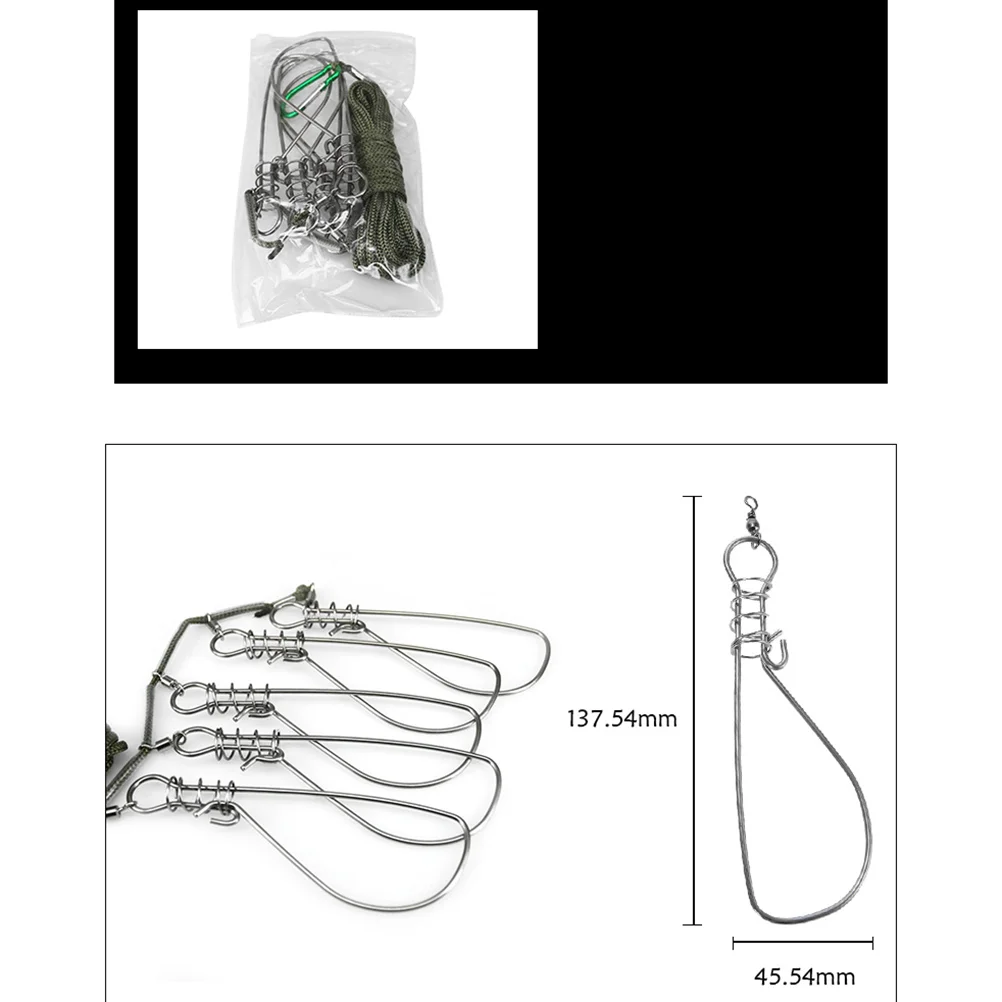 137.54mm

45.54mm