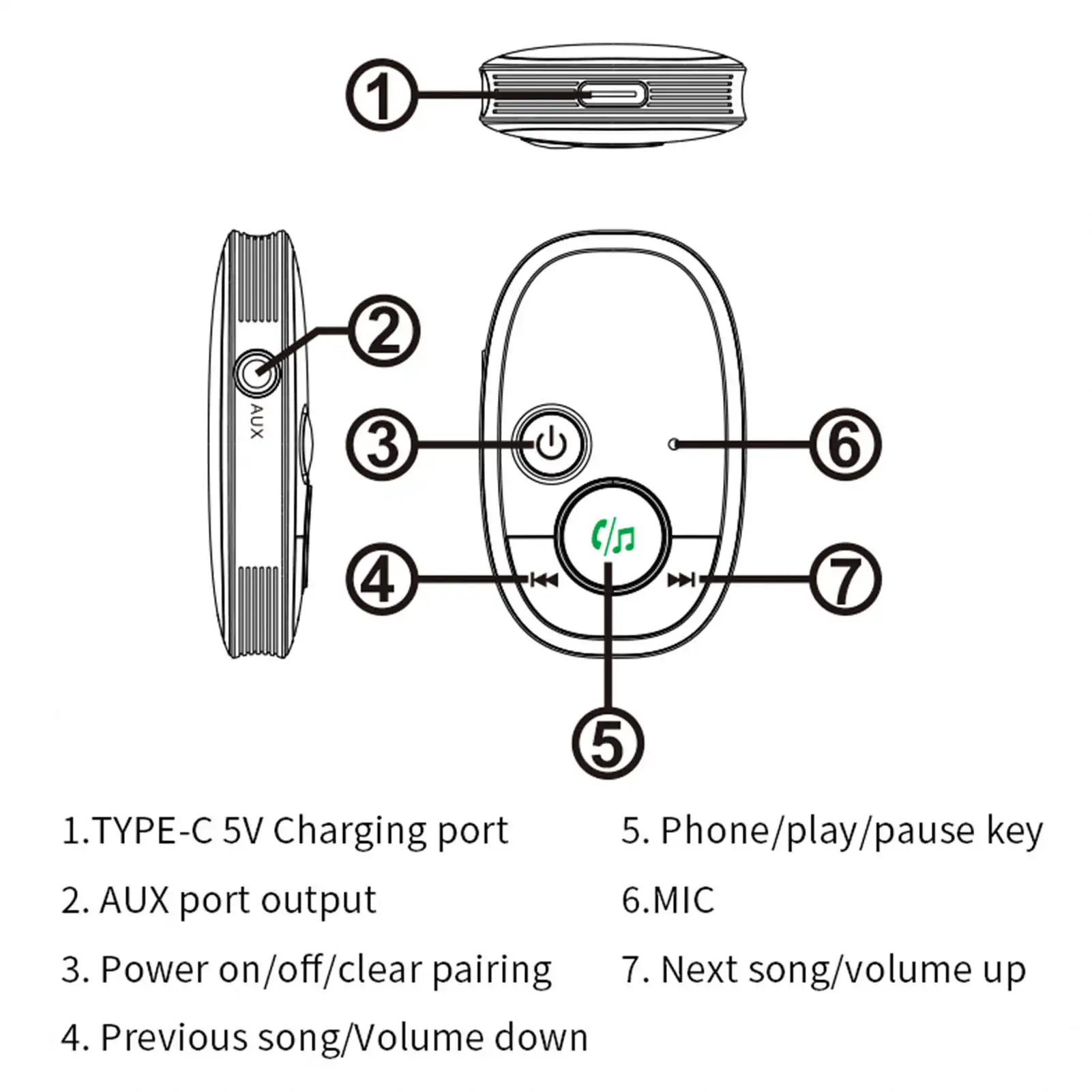 1

2

AUX

3

6

4

7

5

1.TYPE-C 5V Charging port

2. AUX port output

3. Power on/off/clear pairing

4. Previous song/Volume down

5. Phone/play/pause key

6.MIC

7. Next song/volume up