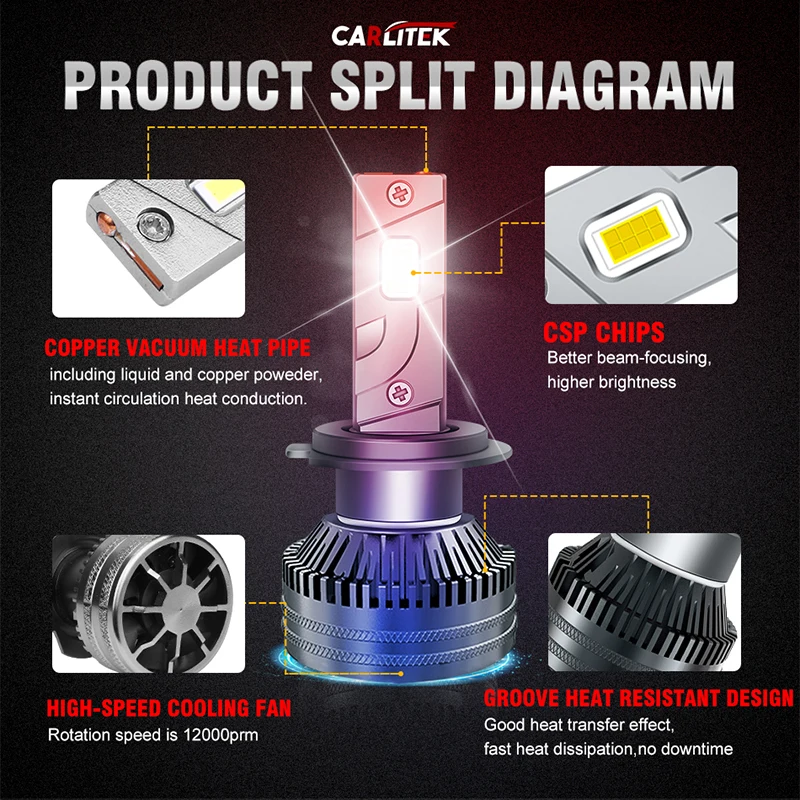 CARLITEK

PRODUCT SPLIT DIAGRAM

COPPER VACUUM HEAT PIPE
including liquid and copper poweder, instant circulation heat conduction.

CSP CHIPS
Better beam-focusing, higher brightness

HIGH-SPEED COOLING FAN
Rotation speed is 12000prm

GROOVE HEAT RESISTANT DESIGN
Good heat transfer effect, fast heat dissipation,no downtime