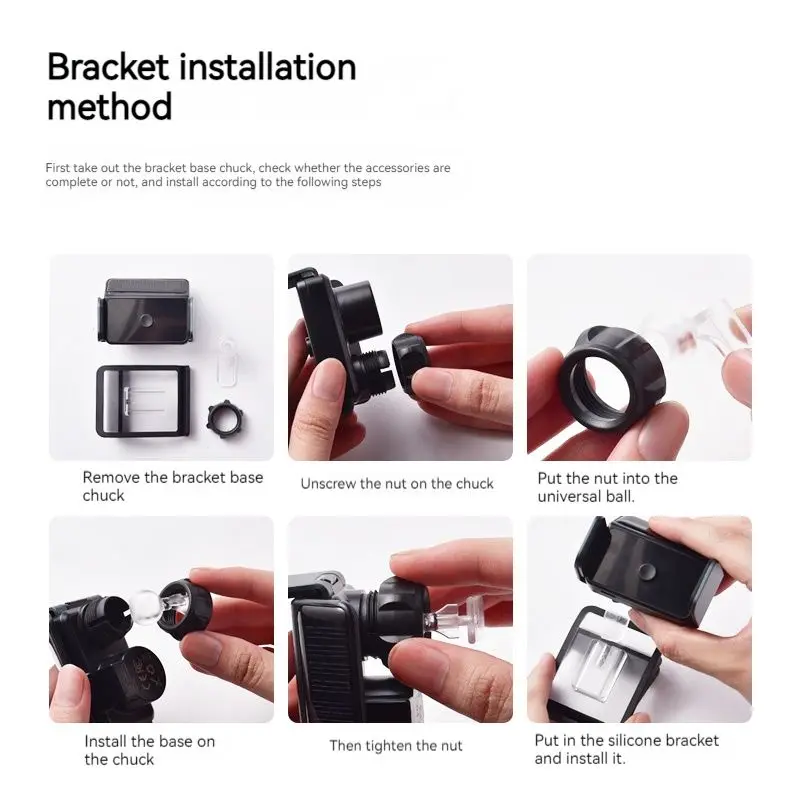 Bracket installation method

First take out the bracket base chuck, check whether the accessories are complete or not, and install according to the following steps

Remove the bracket base chuck

Unscrew the nut on the chuck

Put the nut into the universal ball.

Install the base on the chuck

Then tighten the nut

Put in the silicone bracket and install it.