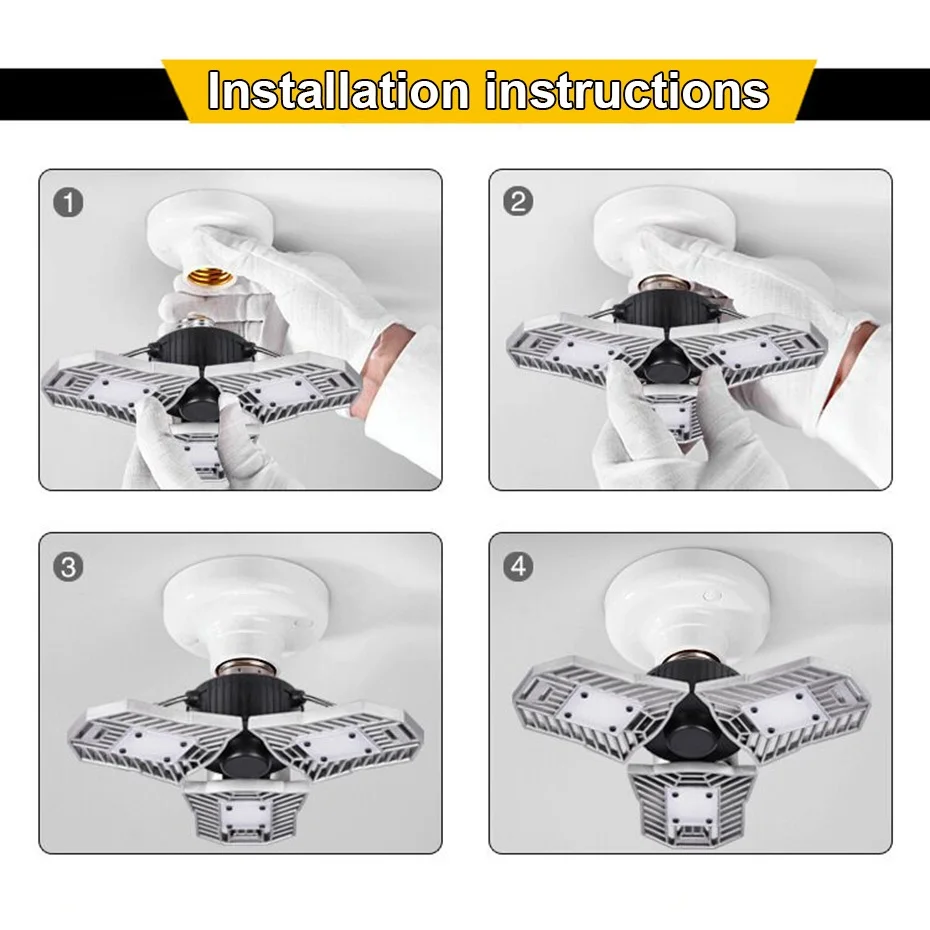 Installation instructions

1

2

3

4