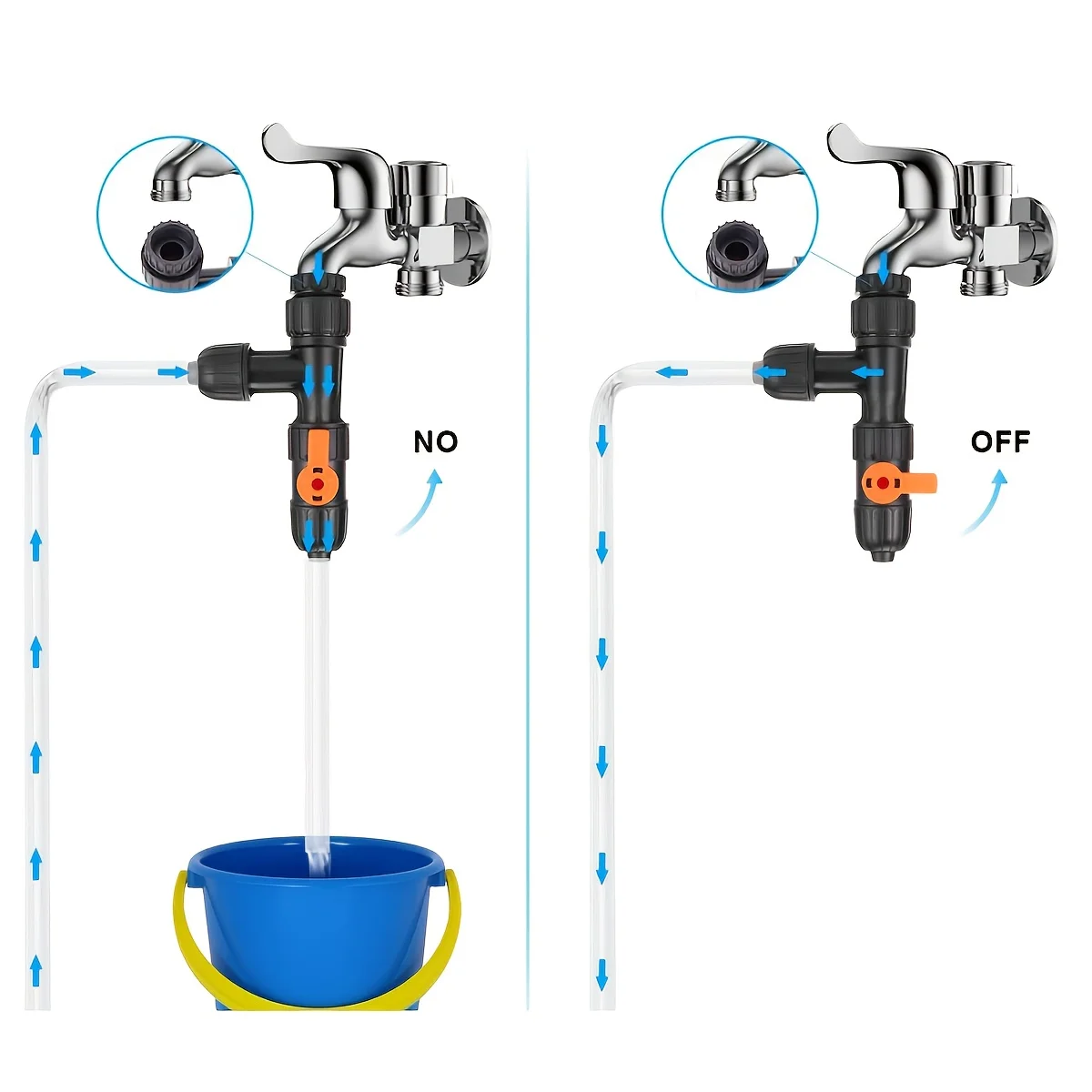 NO

OFF