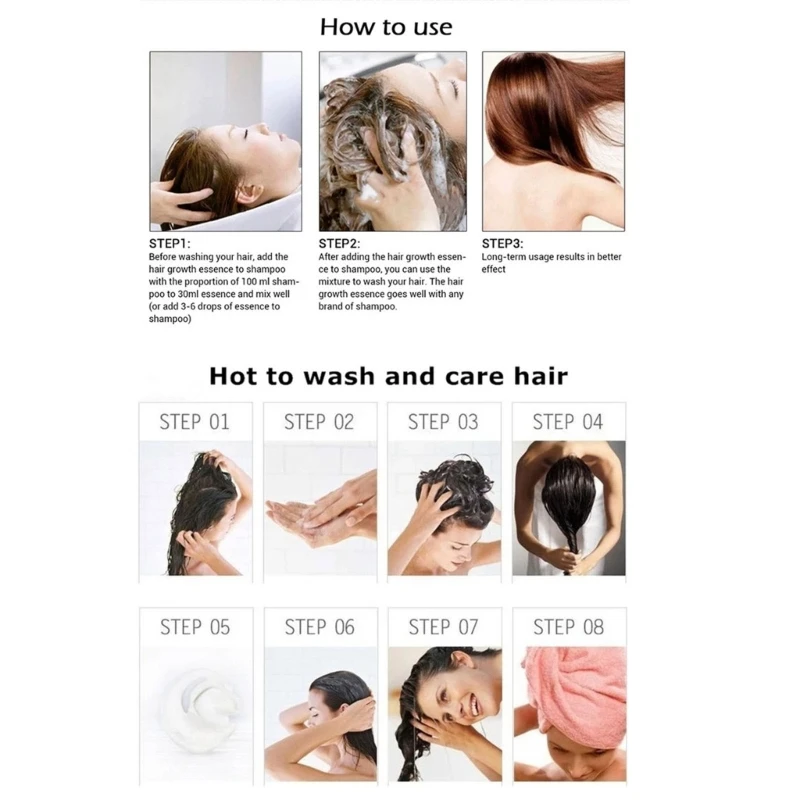 How to use

STEP1:
Before washing your hair, add the hair growth essence to shampoo with the proportion of 100 ml shampoo to 30ml essence and mix well (or add 3-6 drops of essence to shampoo)

STEP2:
After adding the hair growth essence to shampoo, you can use the mixture to wash your hair. The hair growth essence goes well with any brand of shampoo.

STEP3:
Long-term usage results in better effect

Hot to wash and care hair

STEP 01

STEP 02

STEP 03

STEP 04

STEP 05

STEP 06

STEP 07

STEP 08