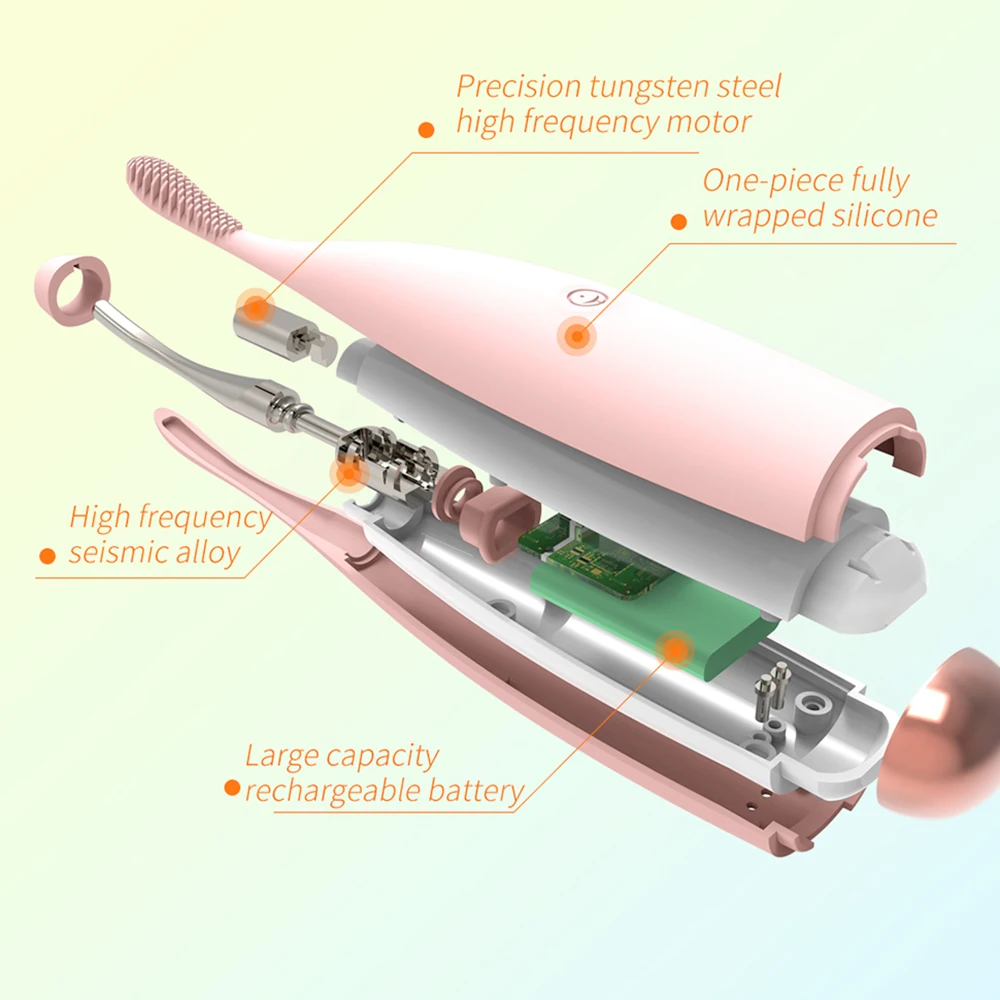 Precision tungsten steel high frequency motor

One-piece fully wrapped silicone

High frequency seismic alloy

Large capacity rechargeable battery