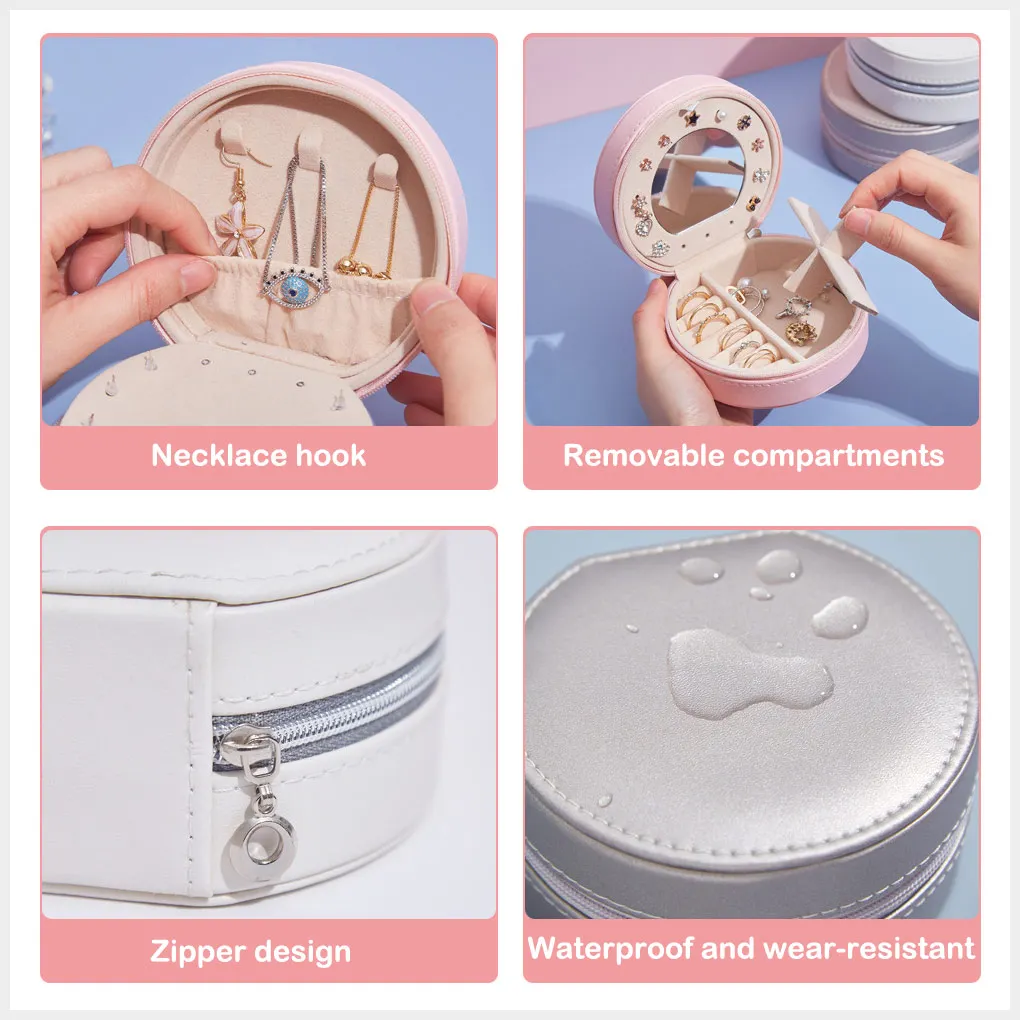 Necklace hook

Removable compartments

Zipper design

Waterproof and wear-resistant