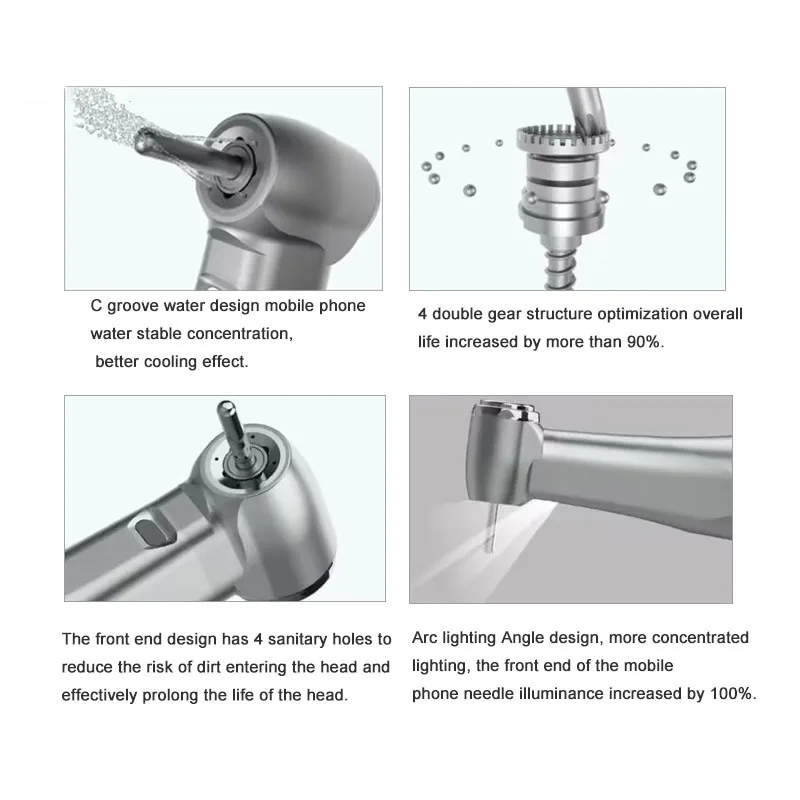 C groove water design mobile phone water stable concentration, better cooling effect.

4 double gear structure optimization overall life increased by more than 90%.

The front end design has 4 sanitary holes to reduce the risk of dirt entering the head and effectively prolong the life of the head.

Arc lighting Angle design, more concentrated lighting, the front end of the mobile phone needle illuminance increased by 100%.