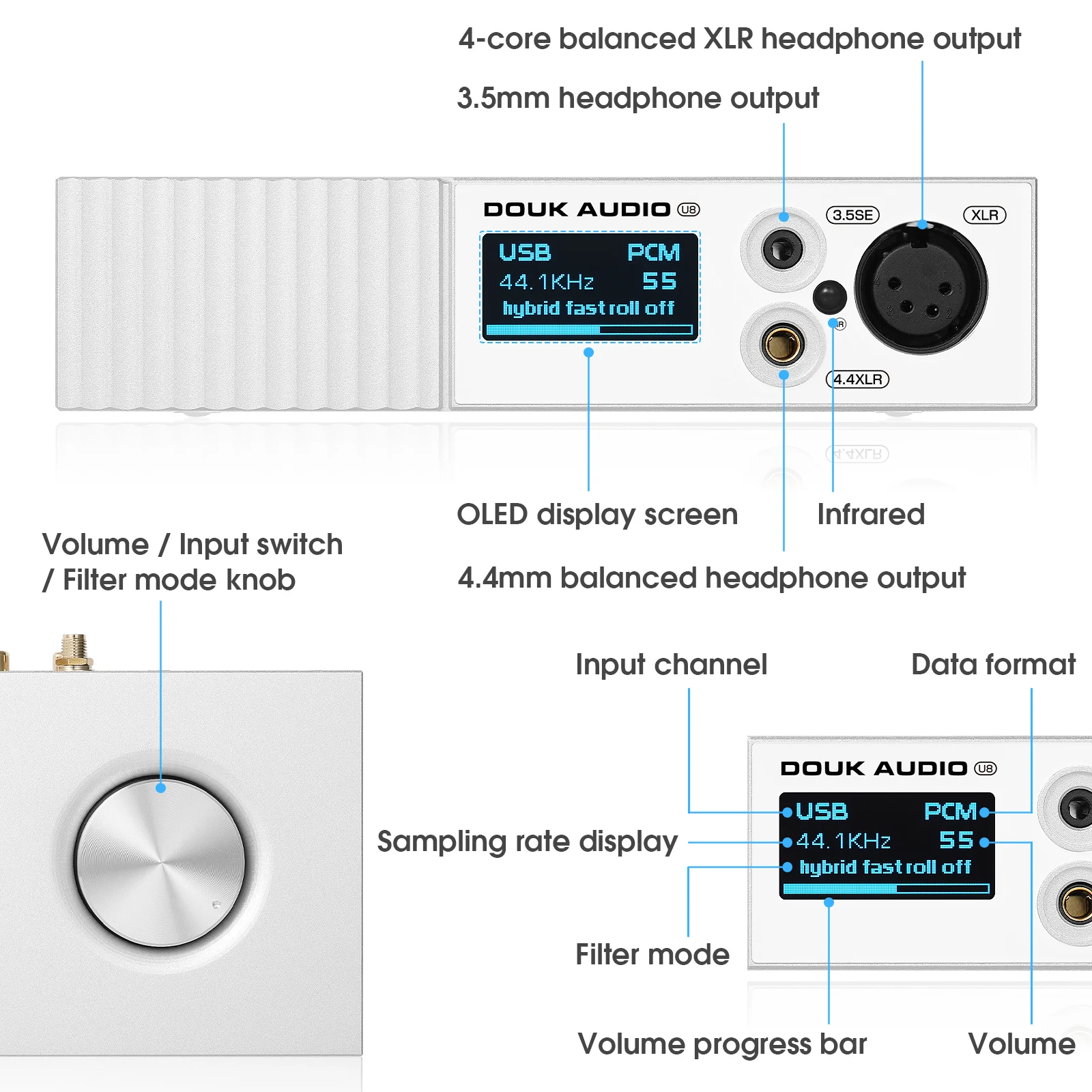 4-core balanced XLR headphone output

3.5mm headphone output

DOUK AUDIO U8

USB PCM
44.1KHz 55
hybrid fast roll off

3.5SE

XLR

IR

4.4XLR

OLED display screen

Infrared

4.4mm balanced headphone output

Volume / Input switch / Filter mode knob

Input channel

Data format

DOUK AUDIO U8

USB PCM
44.1KHz 55
hybrid fast roll off

Sampling rate display

Filter mode

Volume progress bar

Volume