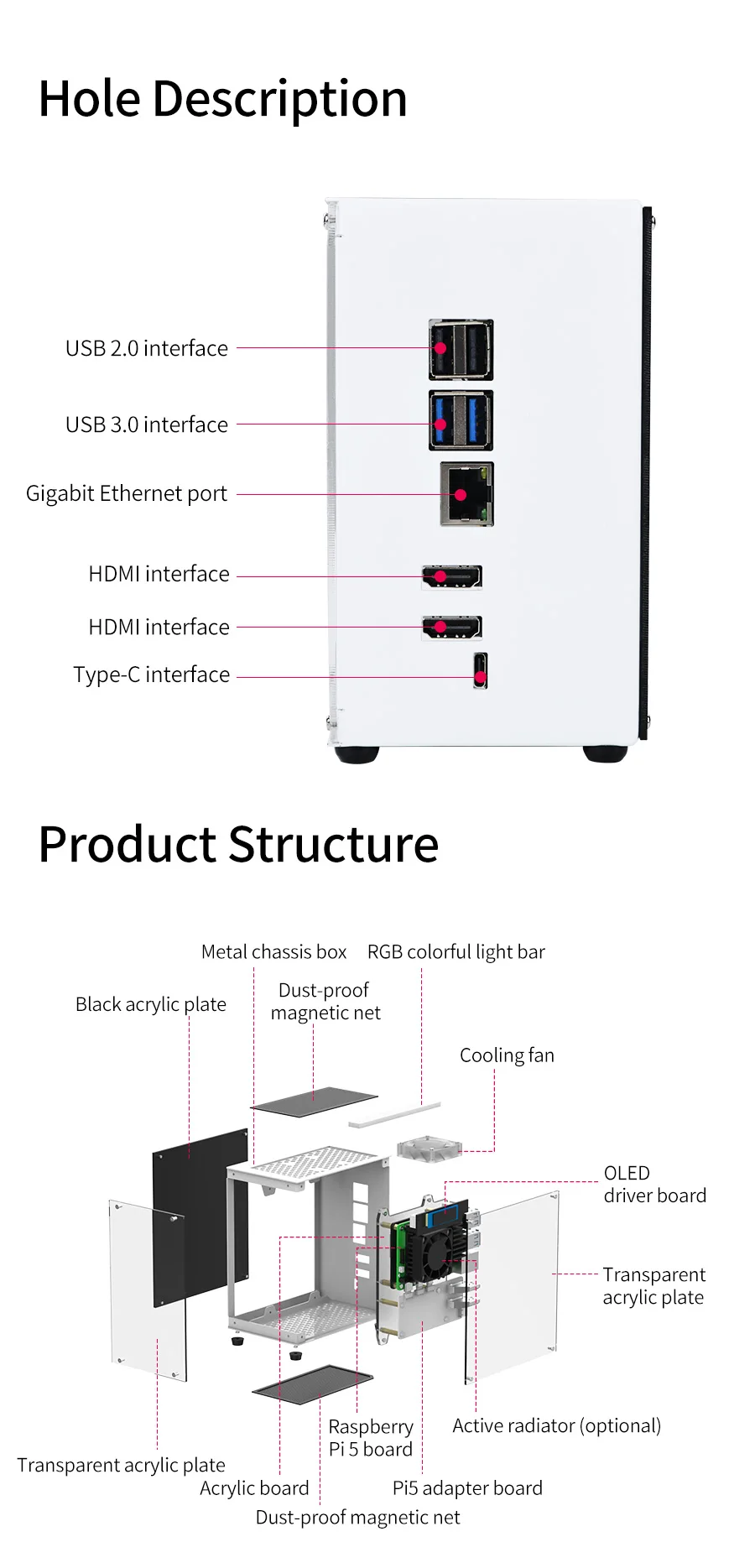 Hole Description

USB 2.0 interface
USB 3.0 interface
Gigabit Ethernet port
HDMI interface
HDMI interface
Type-C interface

Product Structure

Metal chassis box
RGB colorful light bar
Black acrylic plate
Dust-proof magnetic net
Cooling fan
OLED driver board
Transparent acrylic plate
Raspberry Pi 5 board
Active radiator (optional)
Transparent acrylic plate
Acrylic board
Pi5 adapter board
Dust-proof magnetic net