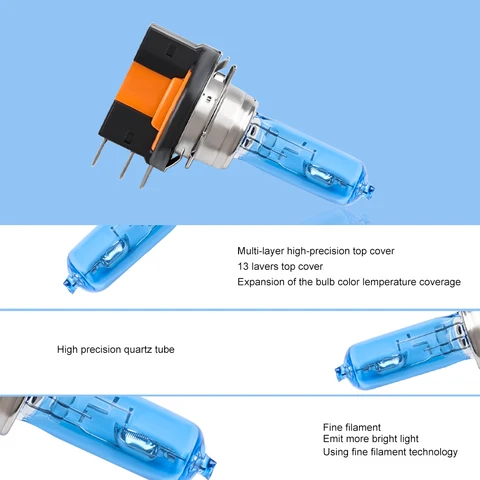 Multi-layer high-precision top cover
13 lavers top cover
Expansion of the bulb color lemperature coverage

High precision quartz tube

Fine filament
Emit more bright light
Using fine filament technology