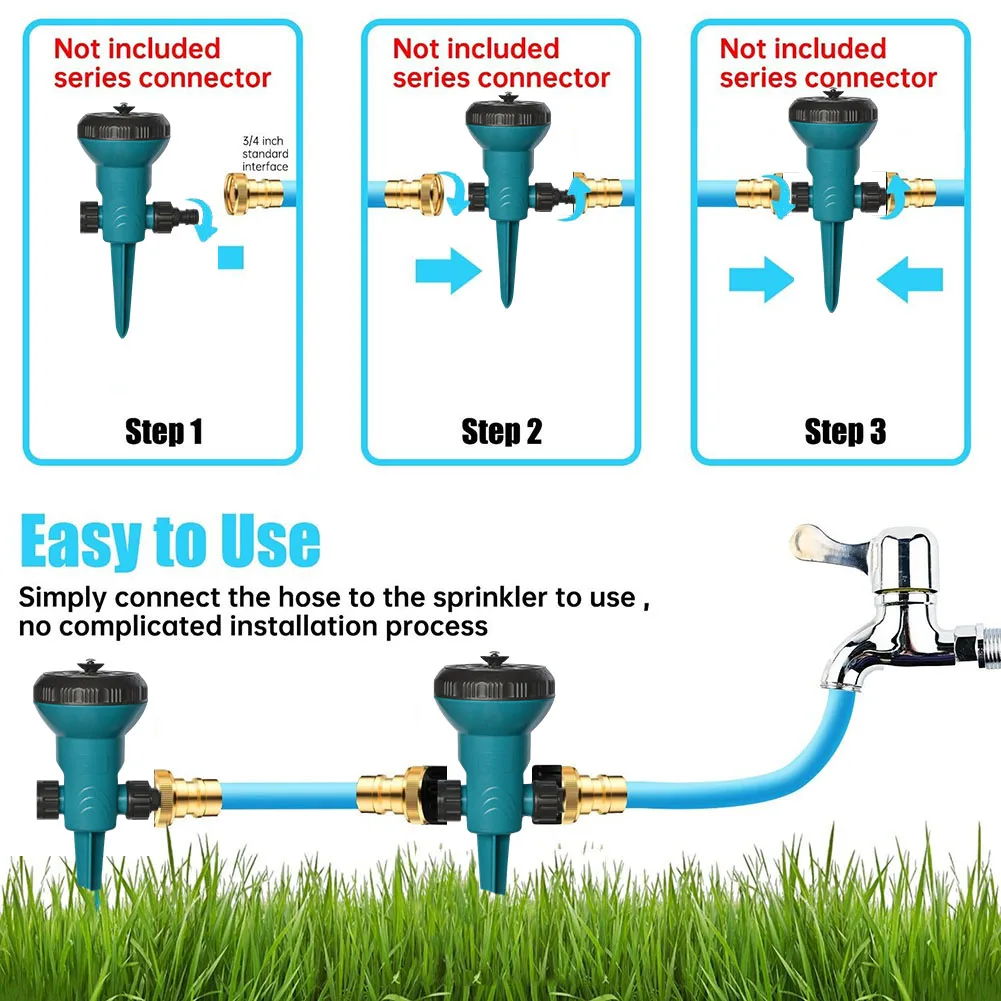 Not included series connector

3/4 inch standard interface

Step 1

Not included series connector

Step 2

Not included series connector

Step 3

Easy to Use

Simply connect the hose to the sprinkler to use , no complicated installation process