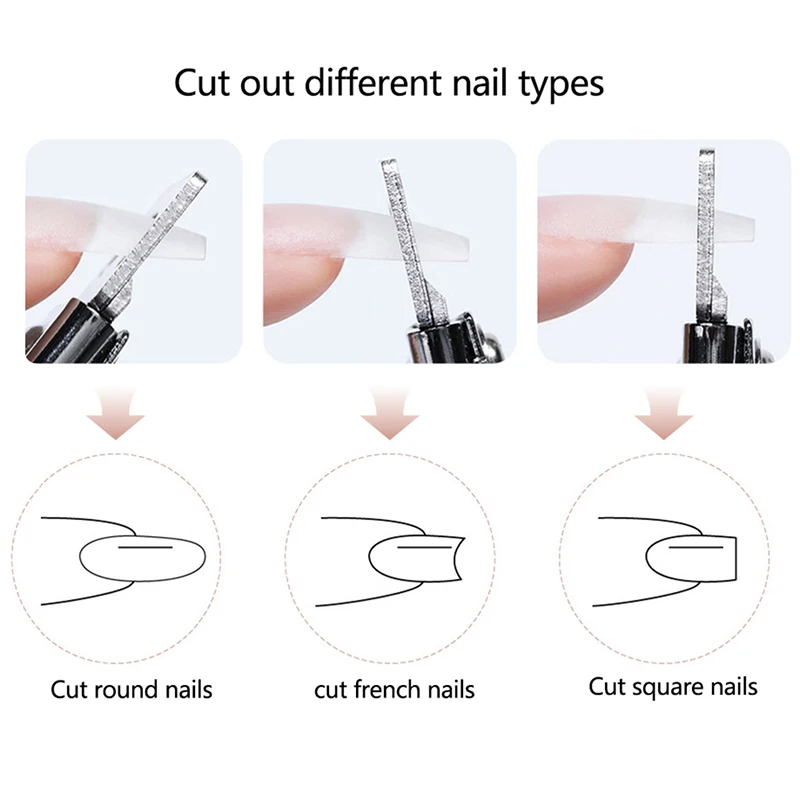 Cut out different nail types

Cut round nails

cut french nails

Cut square nails