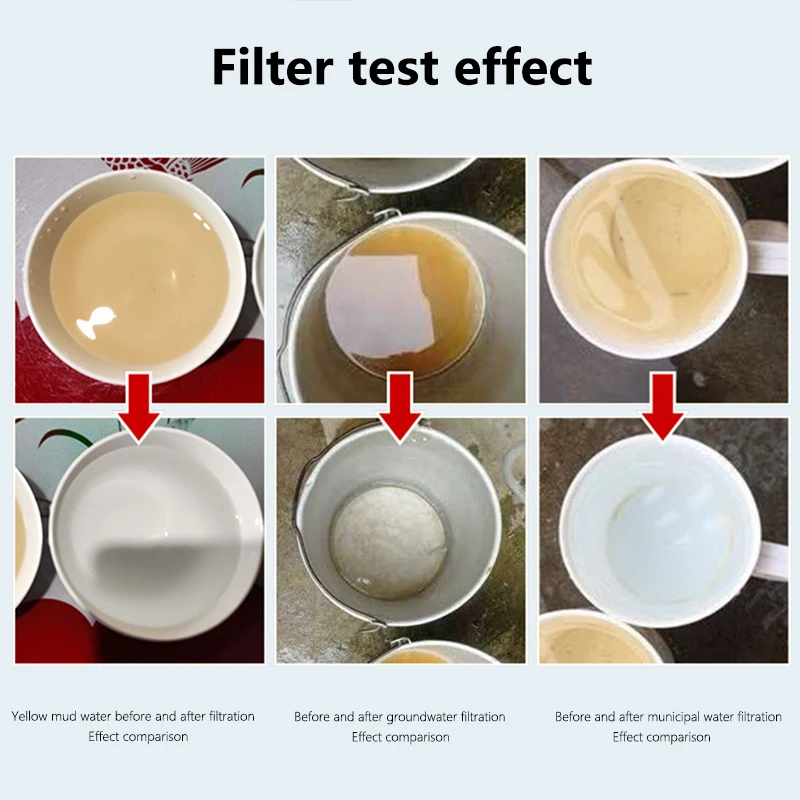 Filter test effect

Yellow mud water before and after filtration
Effect comparison

Before and after groundwater filtration
Effect comparison

Before and after municipal water filtration
Effect comparison