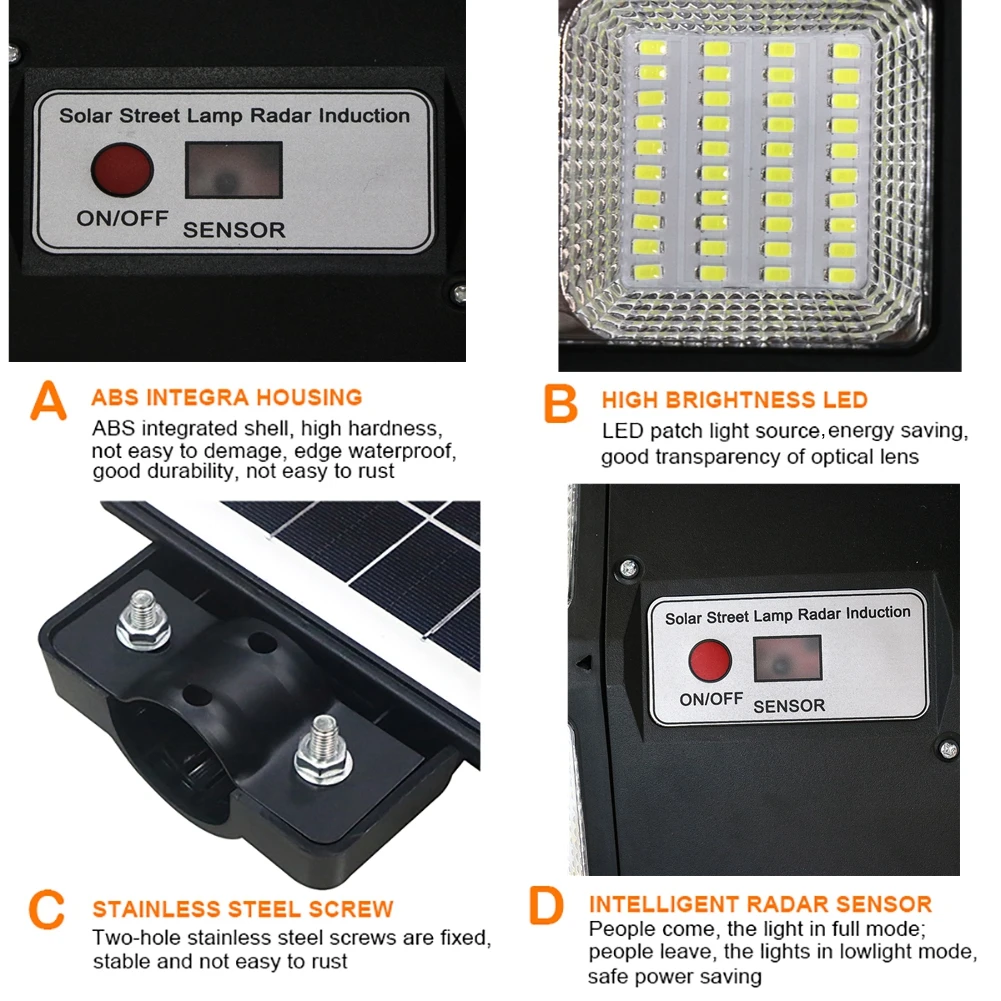 Solar Street Lamp Radar Induction
ON/OFF SENSOR

A ABS INTEGRA HOUSING
ABS integrated shell, high hardness, not easy to demage, edge waterproof, good durability, not easy to rust

B HIGH BRIGHTNESS LED
LED patch light source, energy saving, good transparency of optical lens

Solar Street Lamp Radar Induction
ON/OFF SENSOR

C STAINLESS STEEL SCREW
Two-hole stainless steel screws are fixed, stable and not easy to rust

D INTELLIGENT RADAR SENSOR
People come, the light in full mode; people leave, the lights in lowlight mode, safe power saving