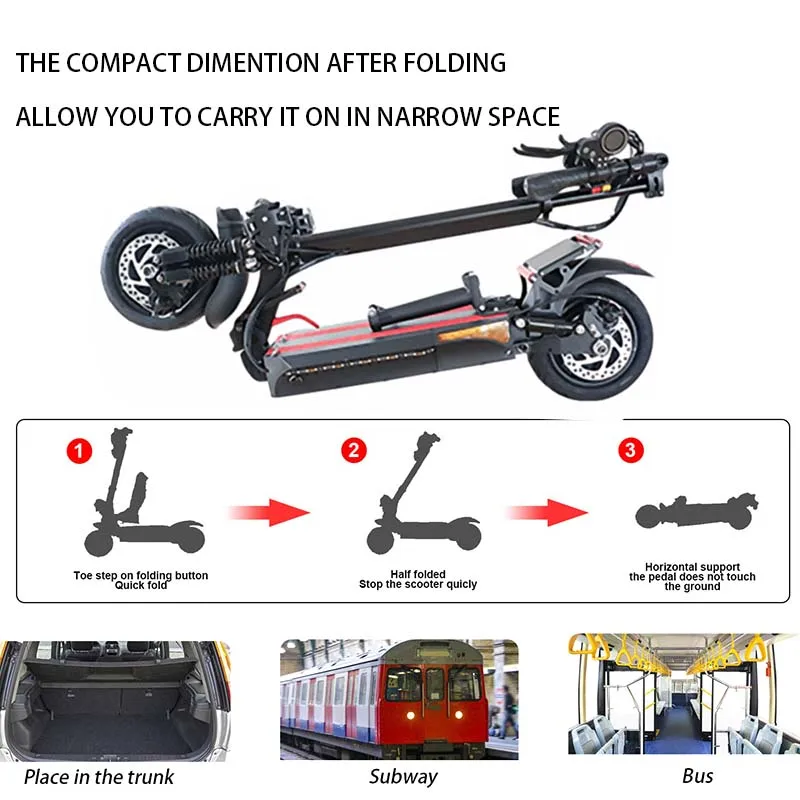 THE COMPACT DIMENTION AFTER FOLDING

ALLOW YOU TO CARRY IT ON IN NARROW SPACE

1

Toe step on folding button
Quick fold

2

Half folded
Stop the scooter quicly

3

Horizontal support
the pedal does not touch
the ground

Place in the trunk

Subway

Bus