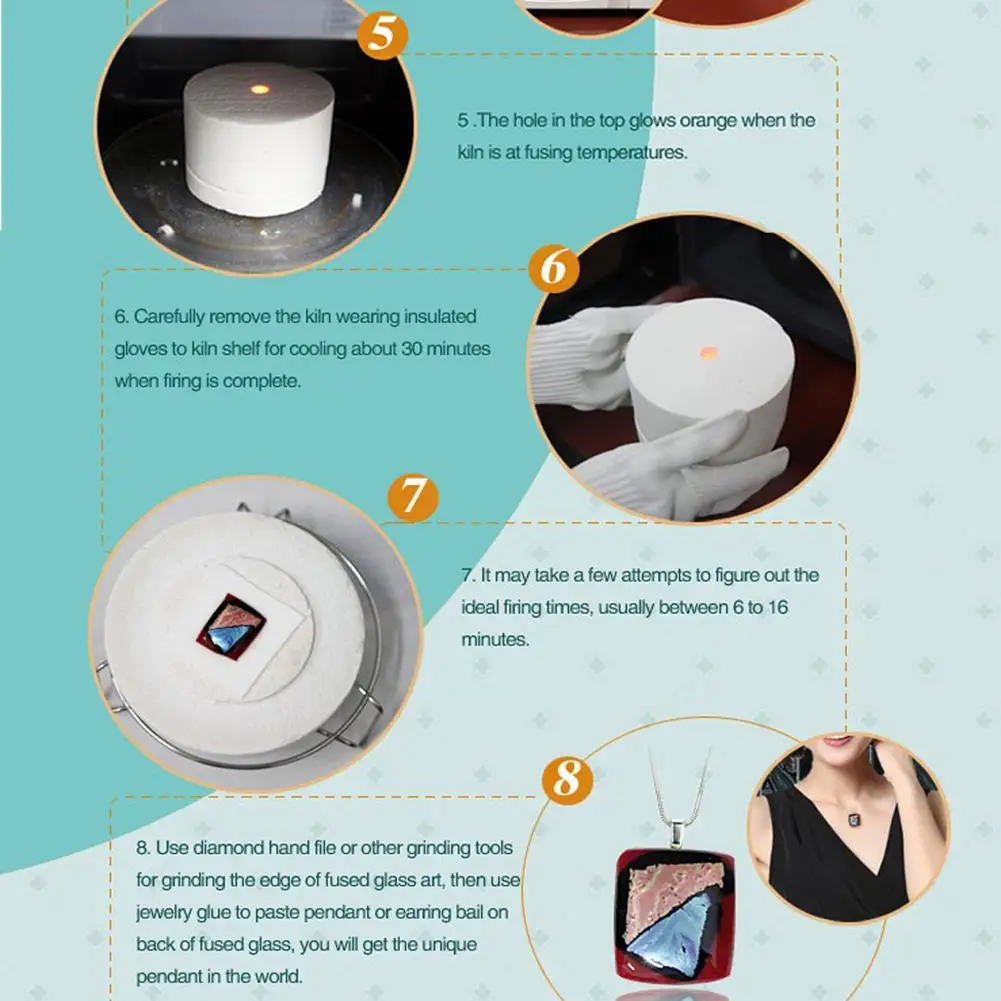 5

5 .The hole in the top glows orange when the kiln is at fusing temperatures.

6

6. Carefully remove the kiln wearing insulated gloves to kiln shelf for cooling about 30 minutes when firing is complete.

7

7. It may take a few attempts to figure out the ideal firing times, usually between 6 to 16 minutes.

8

8. Use diamond hand file or other grinding tools for grinding the edge of fused glass art, then use jewelry glue to paste pendant or earring bail on back of fused glass, you will get the unique pendant in the world.