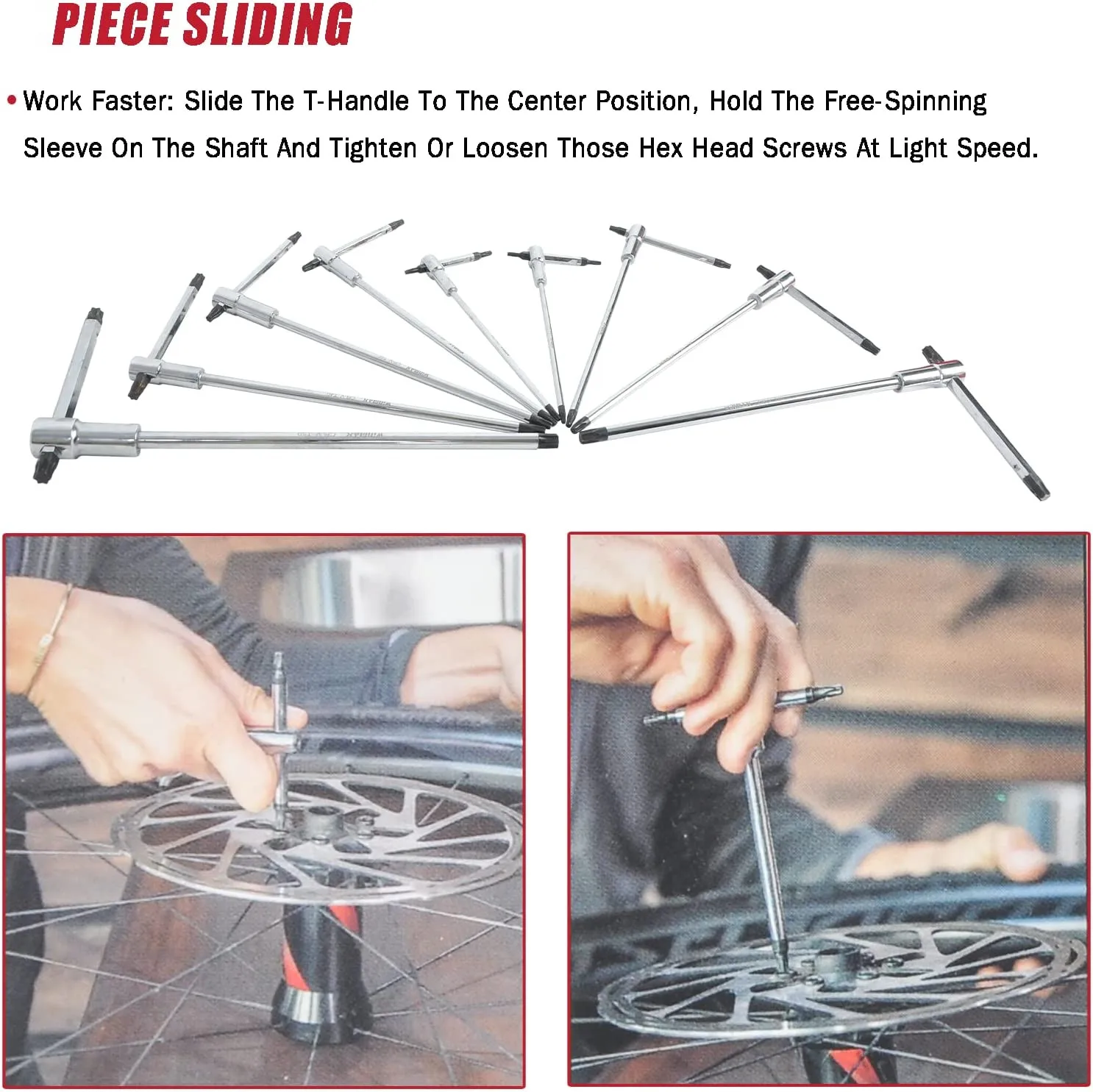 PIECE SLIDING

• Work Faster: Slide The T-Handle To The Center Position, Hold The Free-Spinning Sleeve On The Shaft And Tighten Or Loosen Those Hex Head Screws At Light Speed.