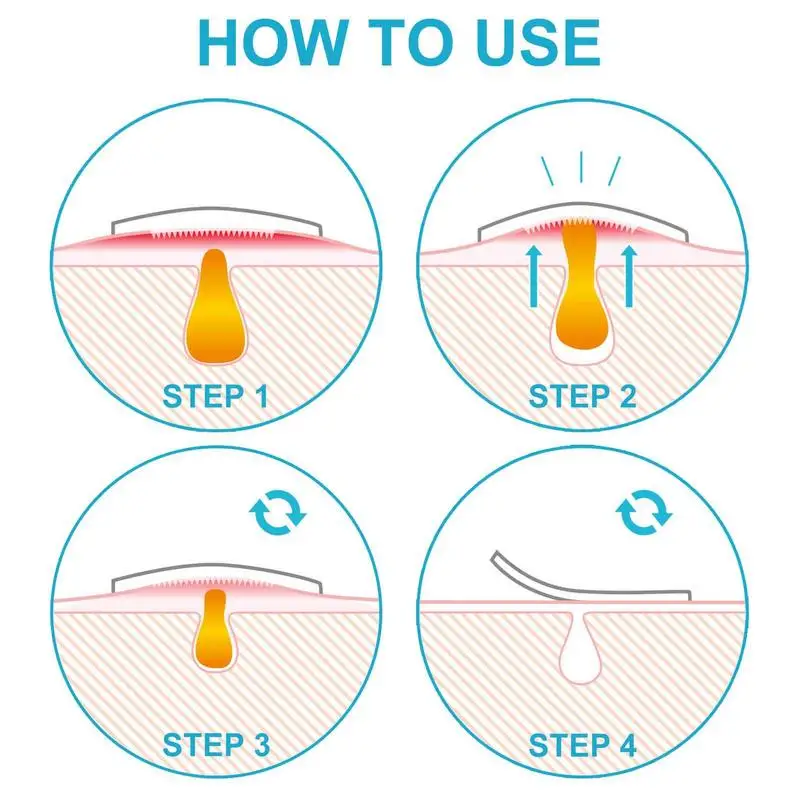 HOW TO USE

STEP 1

STEP 2

STEP 3

STEP 4