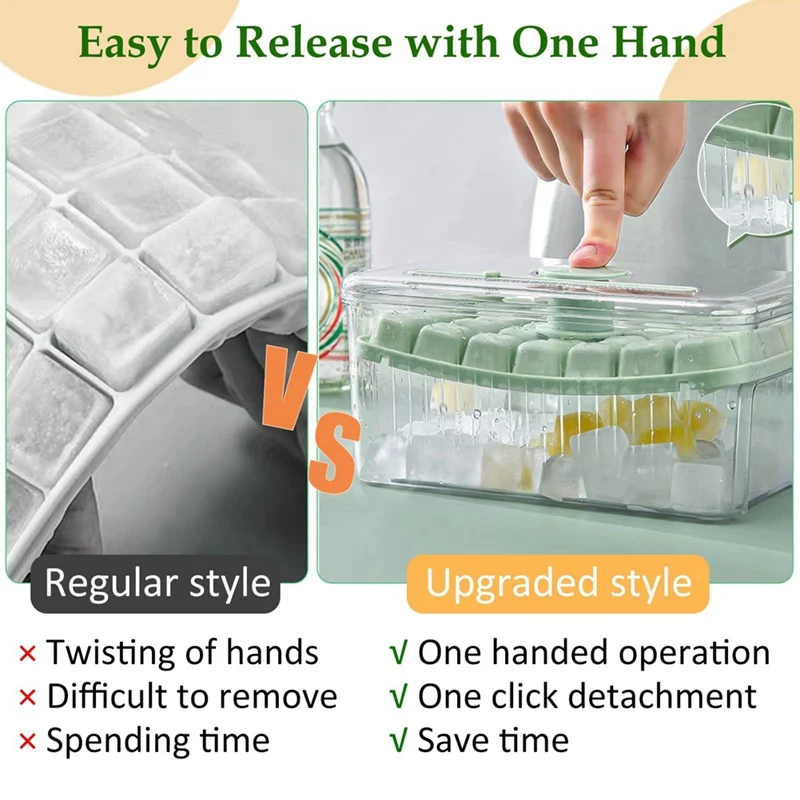 Easy to Release with One Hand

VS

Regular style

× Twisting of hands
× Difficult to remove
× Spending time

Upgraded style

√ One handed operation
√ One click detachment
√ Save time