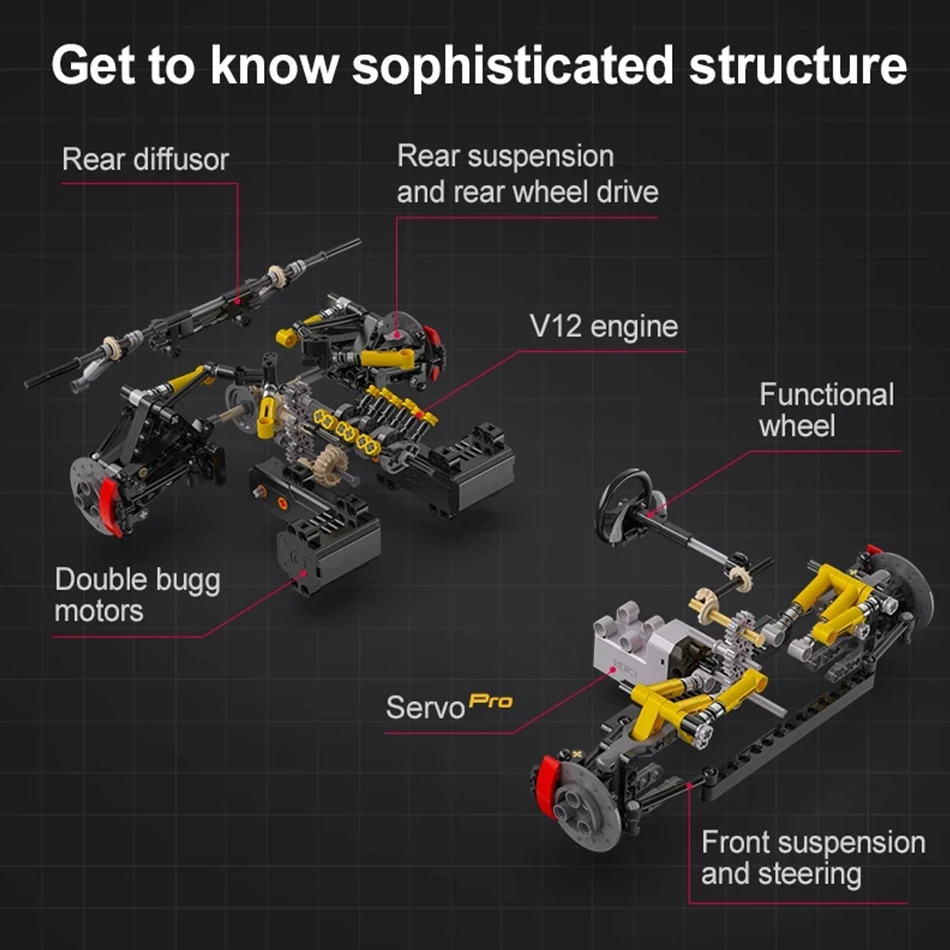 Get to know sophisticated structure

Rear diffusor

Rear suspension and rear wheel drive

V12 engine

Functional wheel

Double bugg motors

Servo Pro

Front suspension and steering