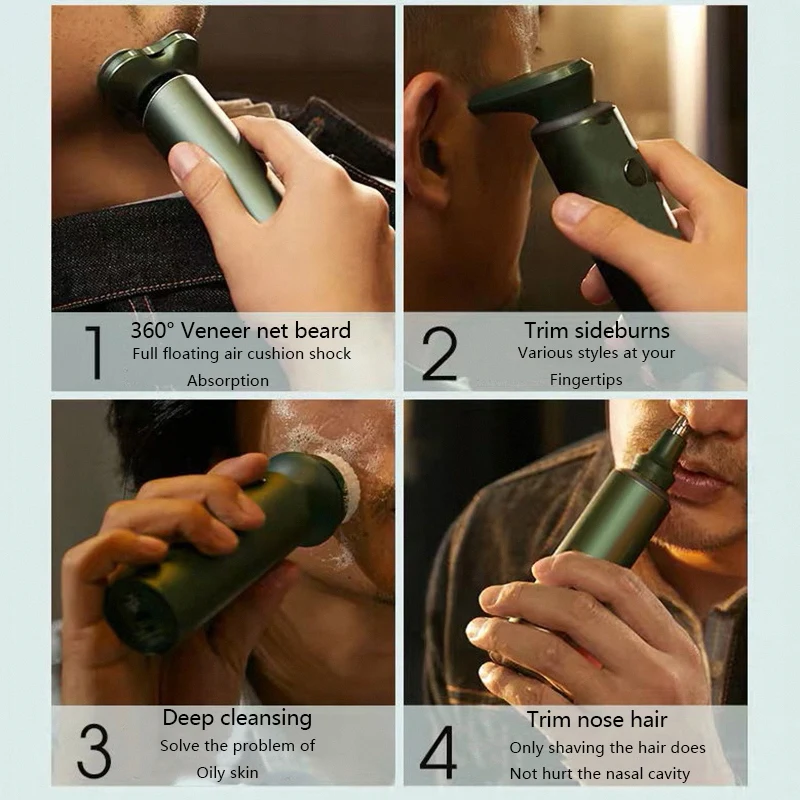 1
360° Veneer net beard
Full floating air cushion shock Absorption

2
Trim sideburns
Various styles at your Fingertips

3
Deep cleansing
Solve the problem of Oily skin

4
Trim nose hair
Only shaving the hair does Not hurt the nasal cavity