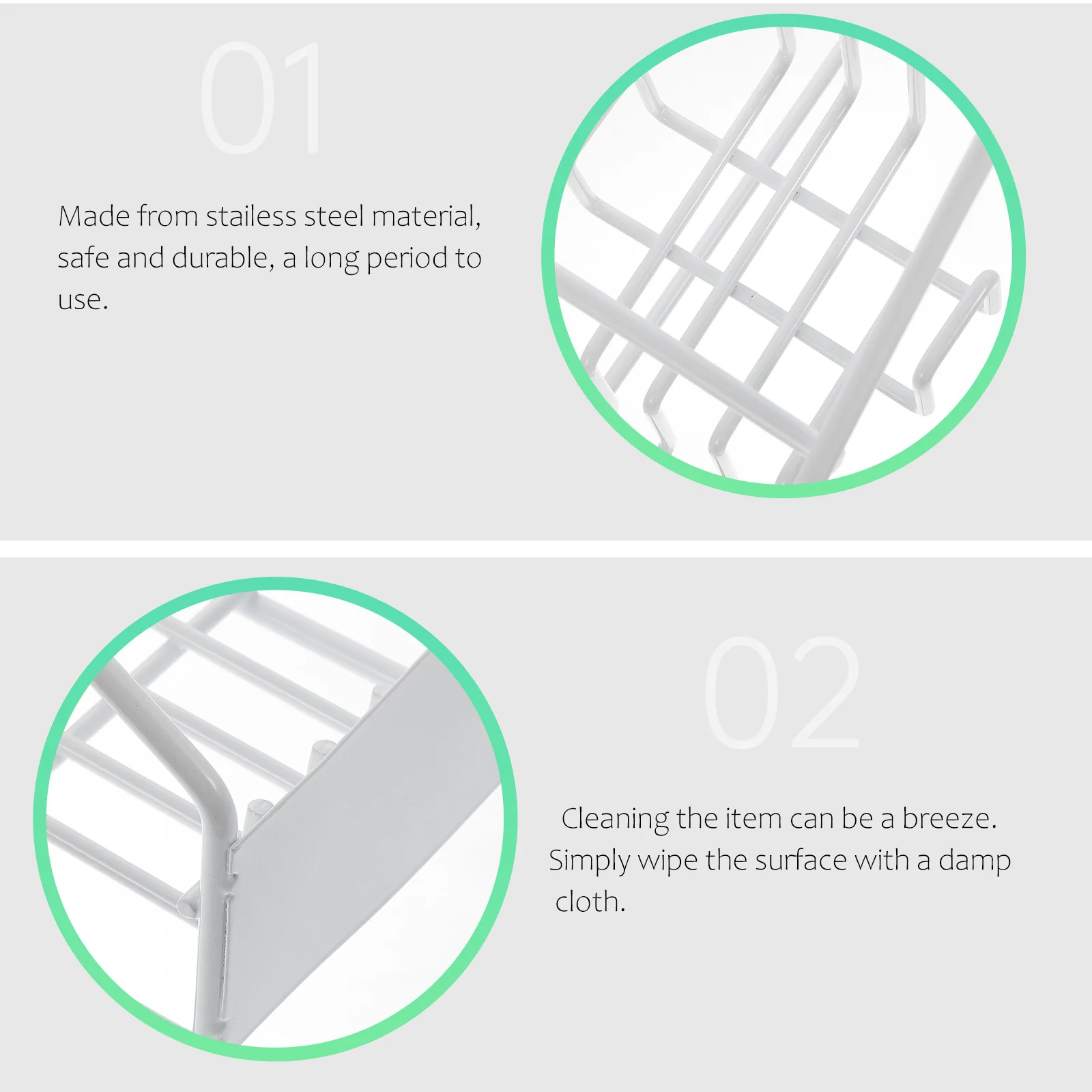 01

Made from stailess steel material, safe and durable, a long period to use.

02

Cleaning the item can be a breeze. Simply wipe the surface with a damp cloth.