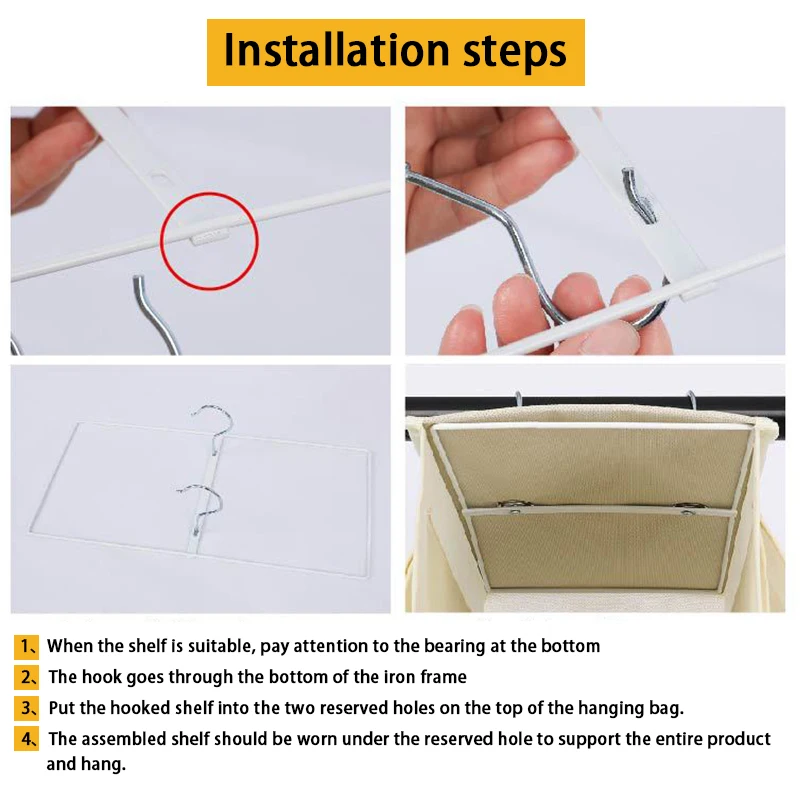 Installation steps

1、When the shelf is suitable, pay attention to the bearing at the bottom

2、The hook goes through the bottom of the iron frame

3、Put the hooked shelf into the two reserved holes on the top of the hanging bag.

4、The assembled shelf should be worn under the reserved hole to support the entire product and hang.