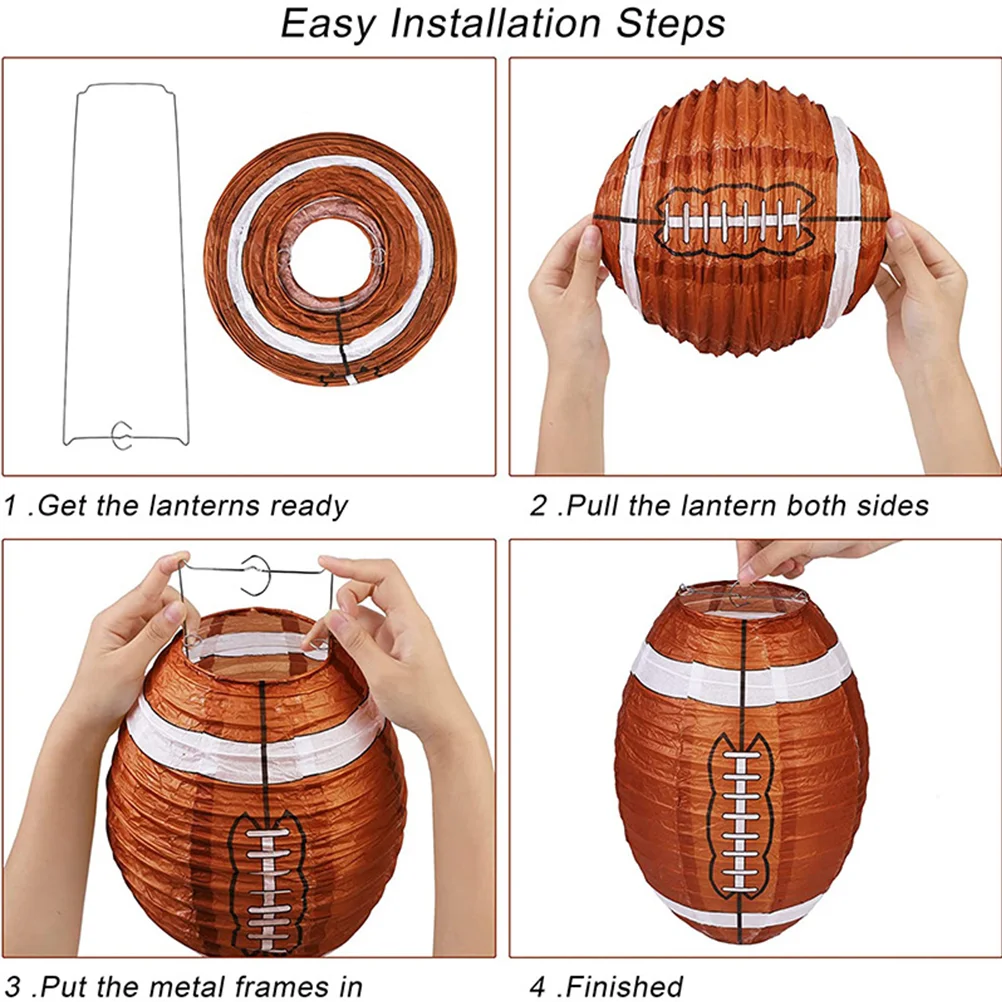 Easy Installation Steps

1 .Get the lanterns ready

2 .Pull the lantern both sides

3 .Put the metal frames in

4 .Finished