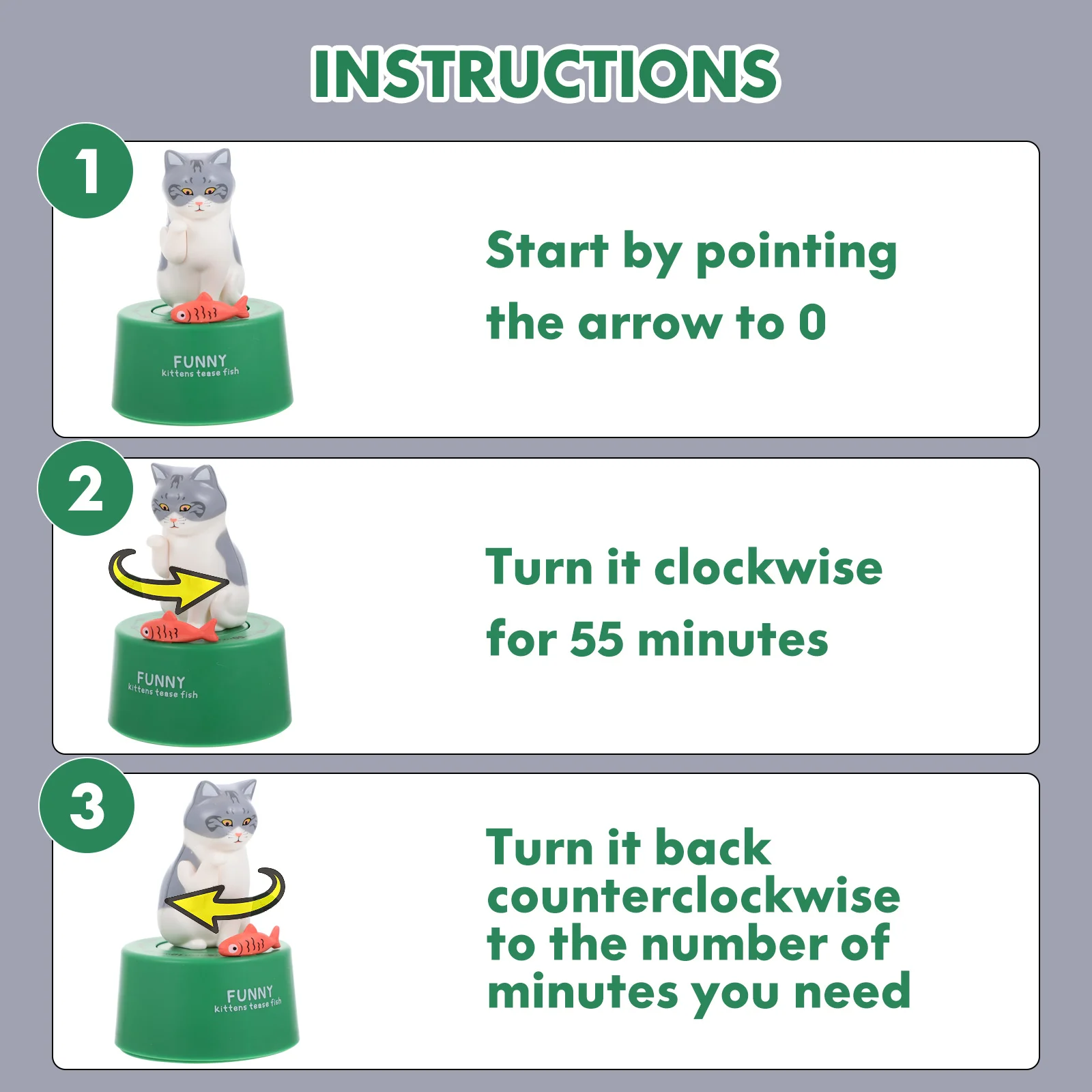 INSTRUCTIONS

1

FUNNY
kittens tease fish

Start by pointing the arrow to 0

2

FUNNY
kittens tease fish

Turn it clockwise for 55 minutes

3

FUNNY
kittens tease fish

Turn it back counterclockwise to the number of minutes you need