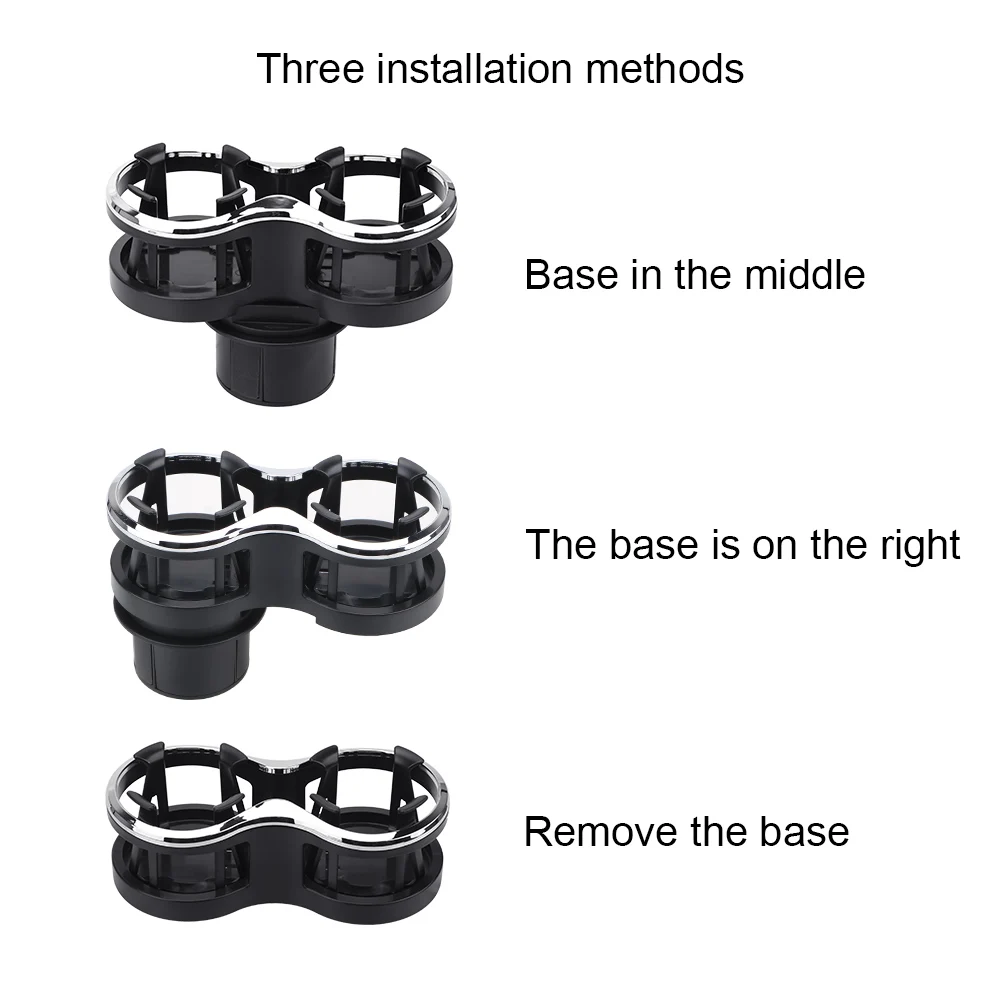 Three installation methods

Base in the middle

The base is on the right

Remove the base