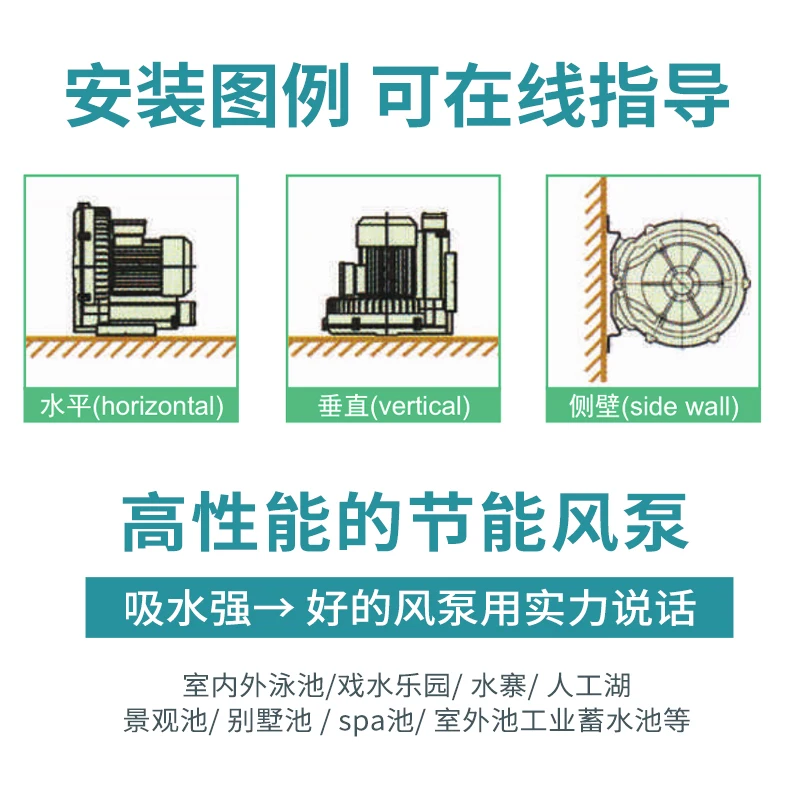 安装图例 可在线指导

水平(horizontal)

垂直(vertical)

侧壁(side wall)

高性能的节能风泵

吸水强→ 好的风泵用实力说话

室内外泳池/戏水乐园/ 水寨/ 人工湖
景观池/ 别墅池 / spa池/ 室外池工业蓄水池等