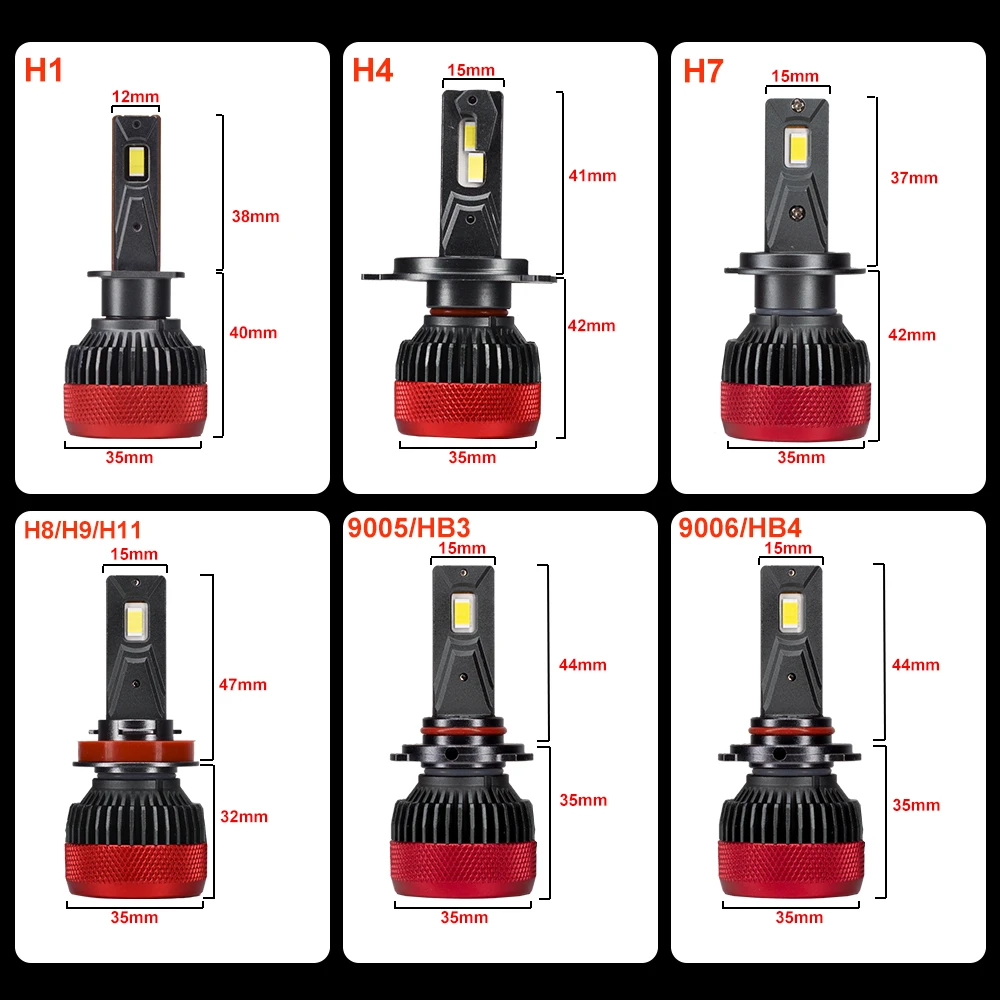 H1
12mm
38mm
40mm
35mm

H4
15mm
41mm
42mm
35mm

H7
15mm
37mm
42mm
35mm

H8/H9/H11
15mm
47mm
32mm
35mm

9005/HB3
15mm
44mm
35mm
35mm

9006/HB4
15mm
44mm
35mm
35mm