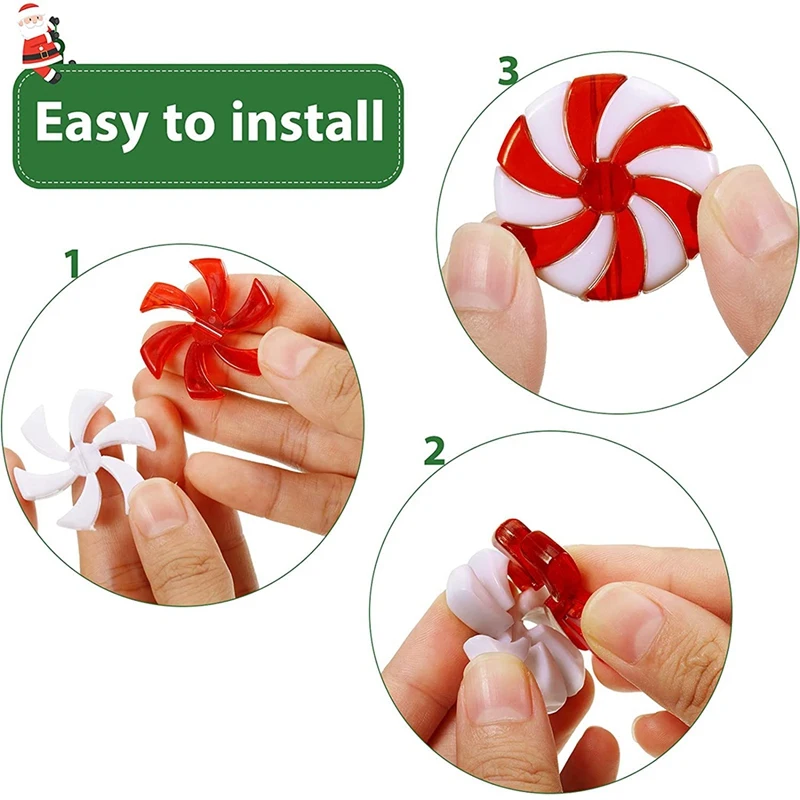 Easy to install

3

1

2