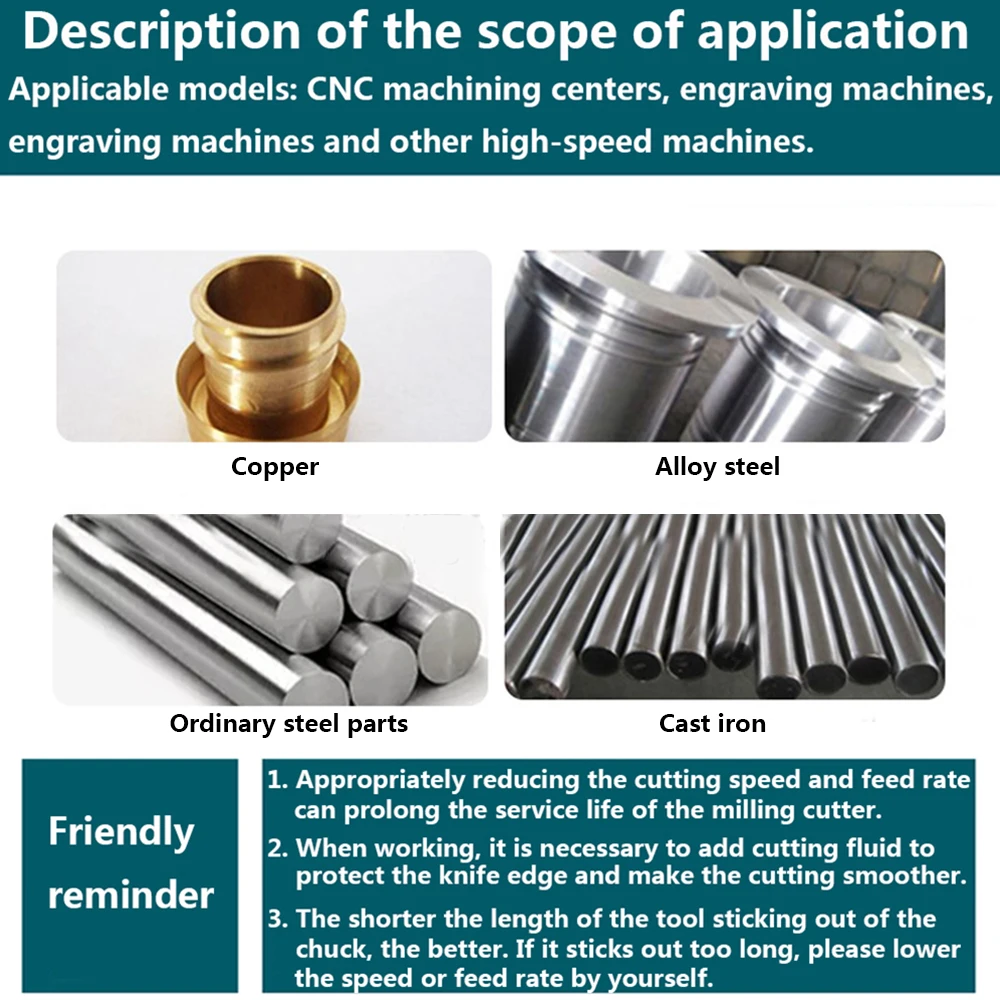 Description of the scope of application
Applicable models: CNC machining centers, engraving machines, engraving machines and other high-speed machines.

Copper

Alloy steel

Ordinary steel parts

Cast iron

Friendly reminder

1. Appropriately reducing the cutting speed and feed rate can prolong the service life of the milling cutter.
2. When working, it is necessary to add cutting fluid to protect the knife edge and make the cutting smoother.
3. The shorter the length of the tool sticking out of the chuck, the better. If it sticks out too long, please lower the speed or feed rate by yourself.