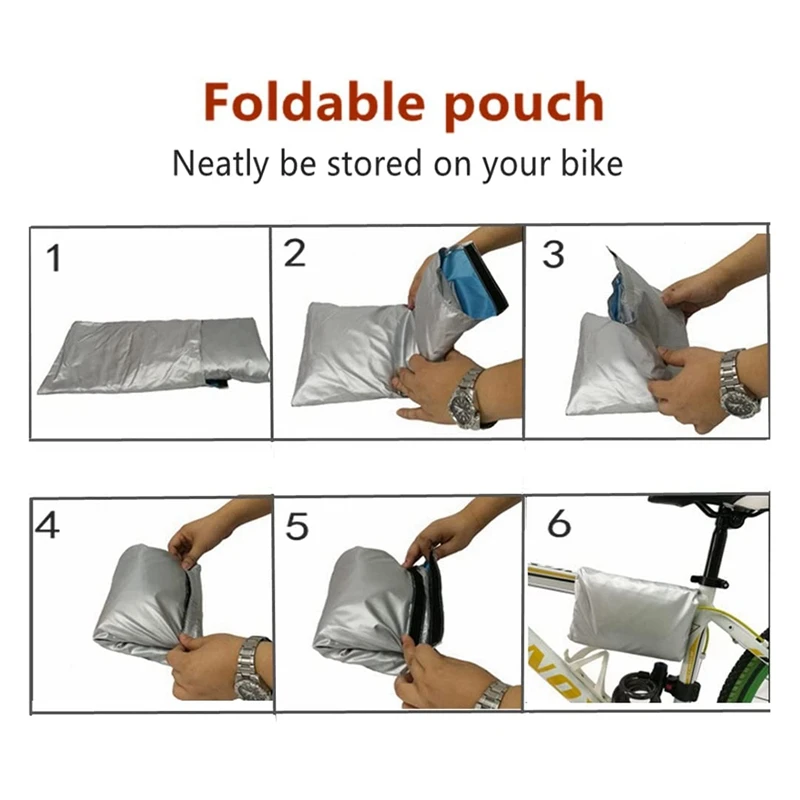 Foldable pouch
Neatly be stored on your bike

1

2

3

4

5

6