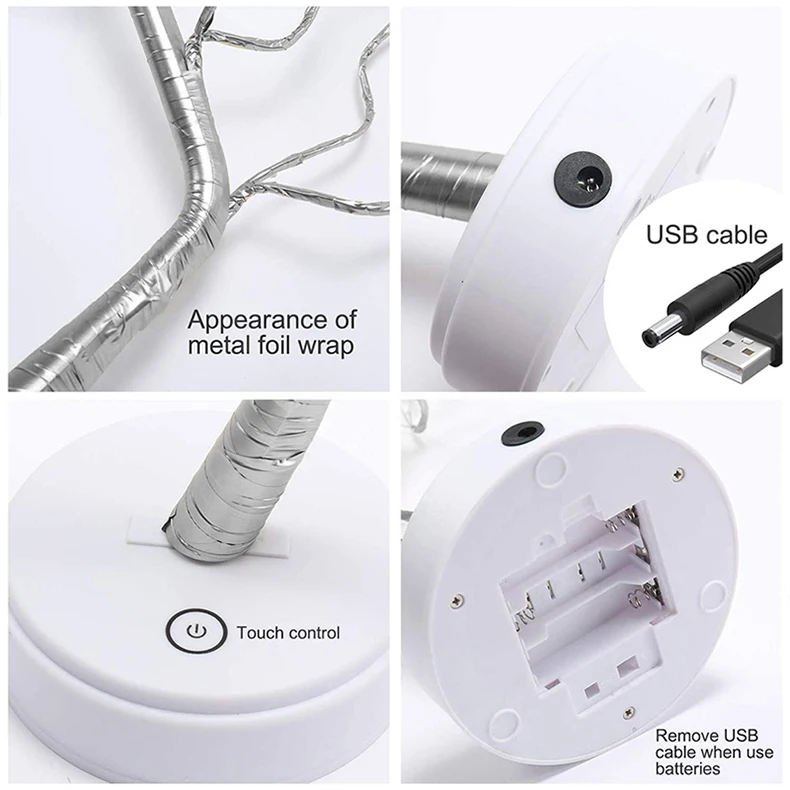 Appearance of metal foil wrap

USB cable

Touch control

Remove USB cable when use batteries