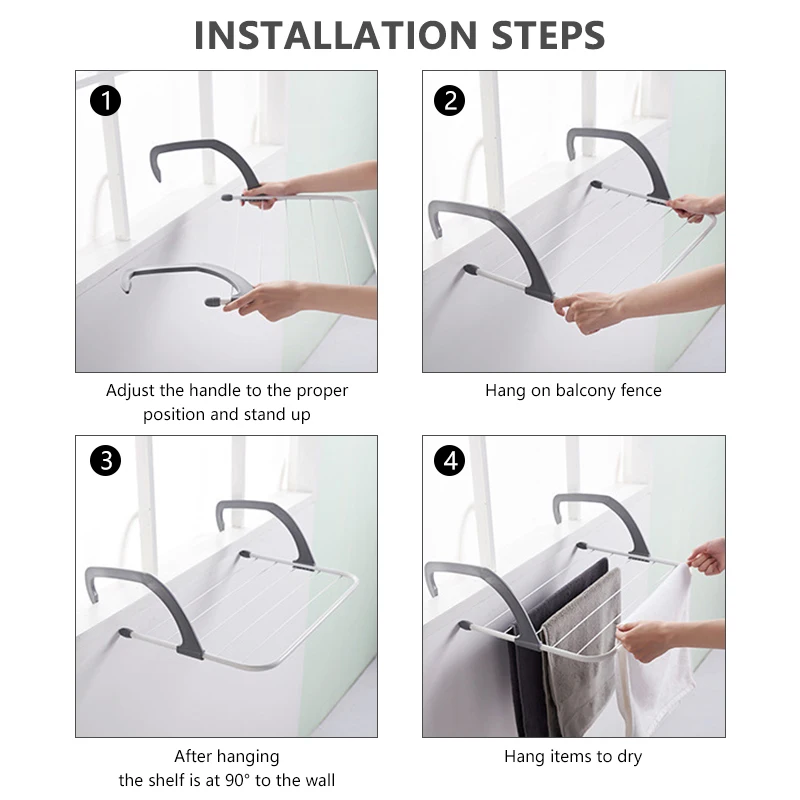 INSTALLATION STEPS

1

Adjust the handle to the proper position and stand up

2

Hang on balcony fence

3

After hanging the shelf is at 90° to the wall

4

Hang items to dry