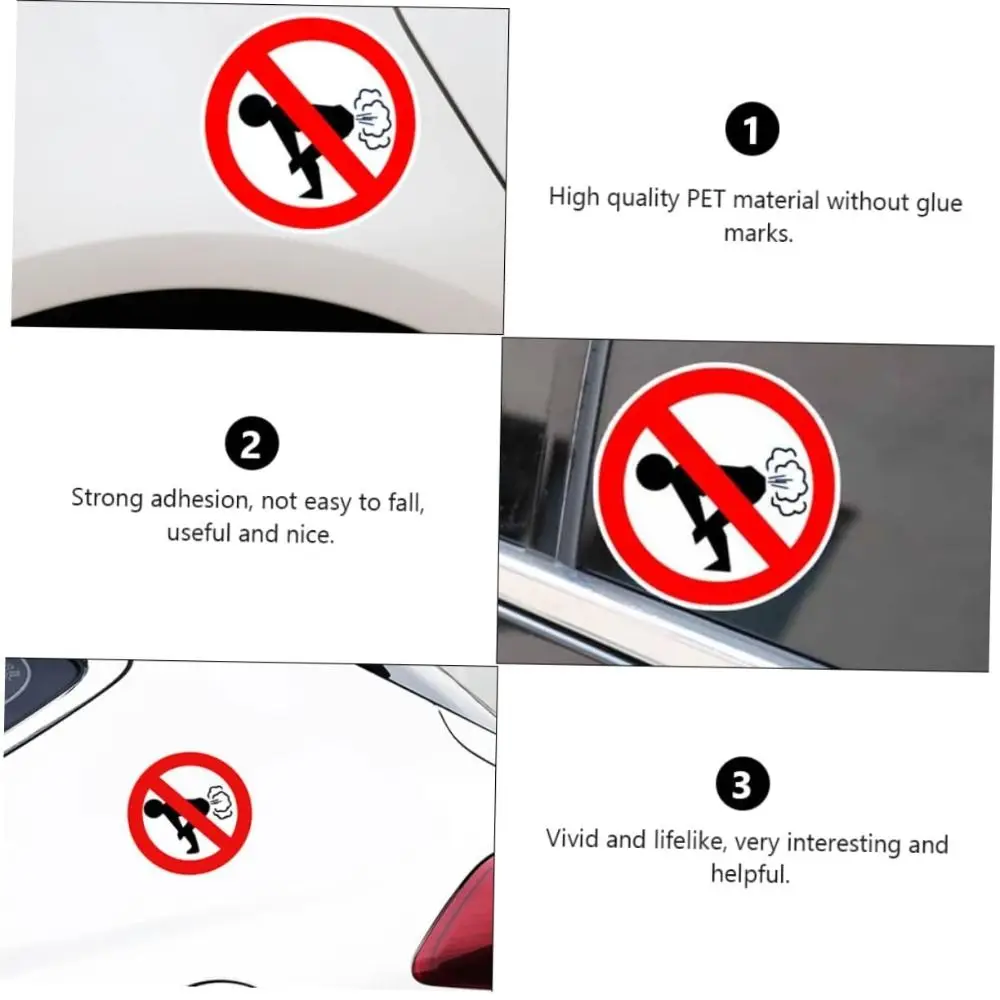 1

High quality PET material without glue marks.

2

Strong adhesion, not easy to fall, useful and nice.

3

Vivid and lifelike, very interesting and helpful.