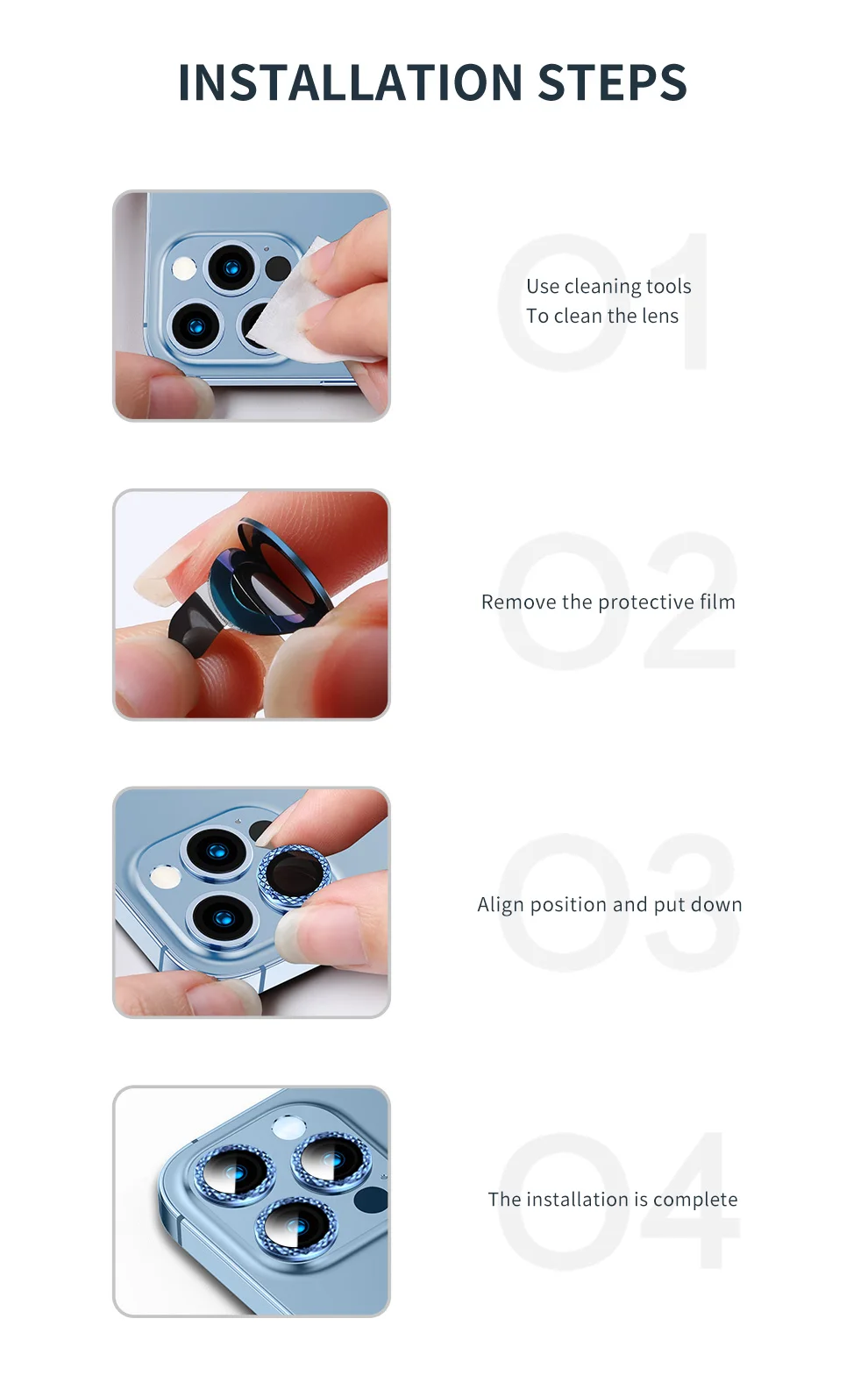 INSTALLATION STEPS

01

Use cleaning tools
To clean the lens

02

Remove the protective film

03

Align position and put down

04

The installation is complete