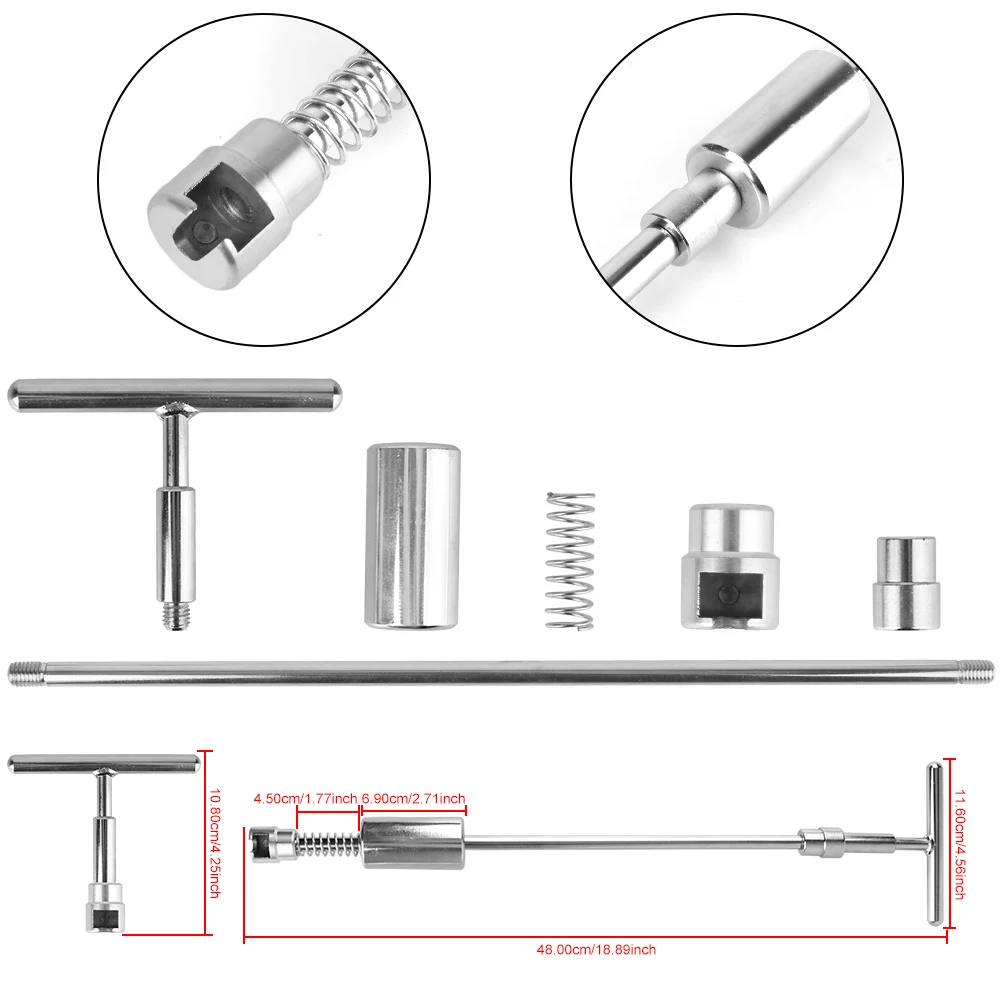 10.80cm/4.25inch

4.50cm/1.77inch 6.90cm/2.71inch

11.60cm/4.56inch

48.00cm/18.89inch