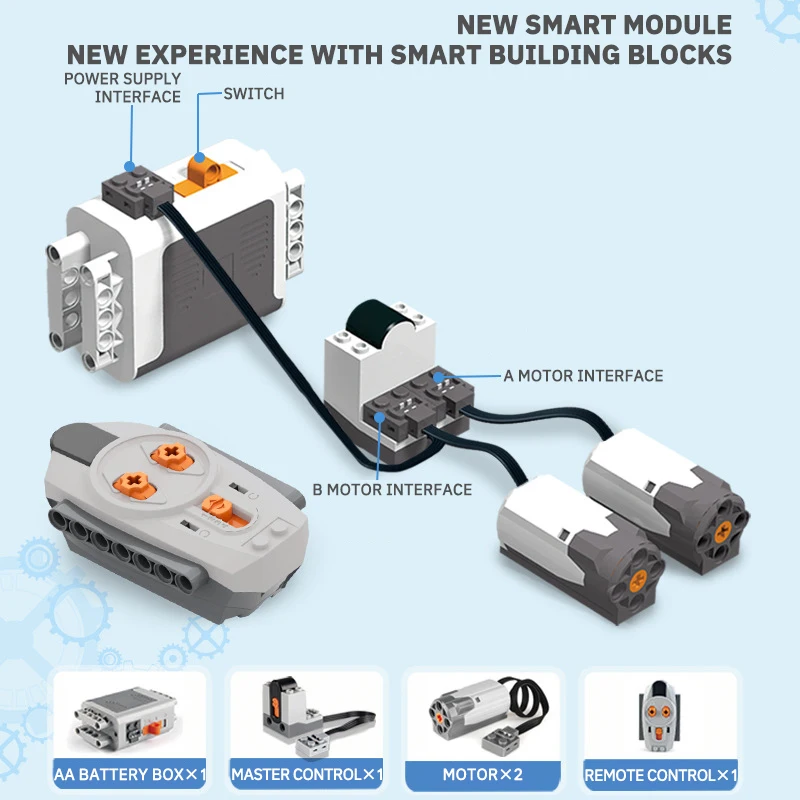 NEW SMART MODULE
NEW EXPERIENCE WITH SMART BUILDING BLOCKS

POWER SUPPLY INTERFACE

SWITCH

A MOTOR INTERFACE

B MOTOR INTERFACE

AA BATTERY BOX×1

MASTER CONTROL×1

MOTOR×2

REMOTE CONTROL×1