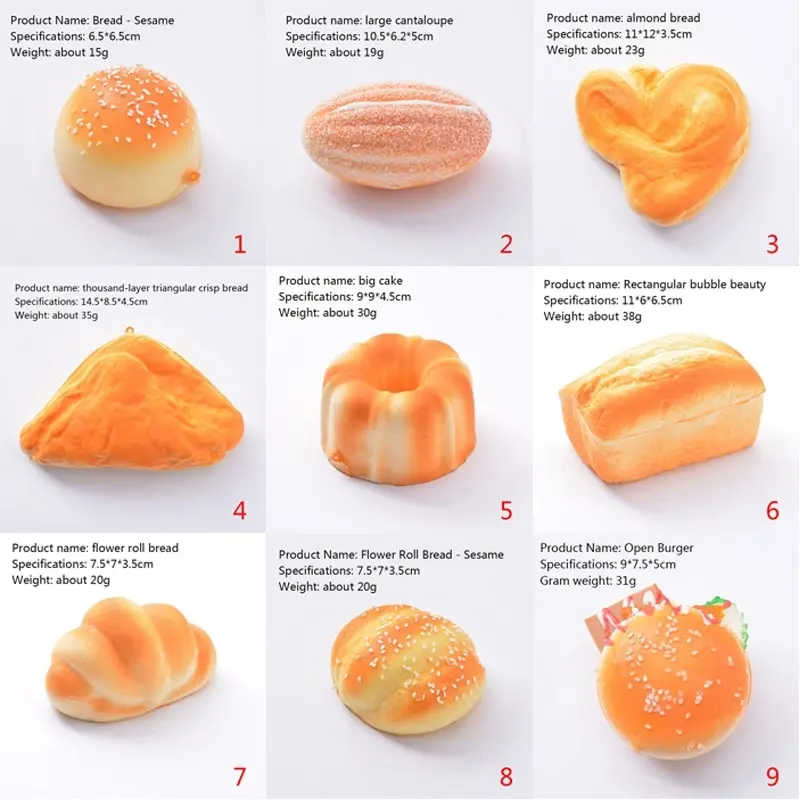 Product Name: Bread - Sesame
Specifications: 6.5*6.5cm
Weight: about 15g

1

Product name: large cantaloupe
Specifications: 10.5*6.2*5cm
Weight: about 19g

2

Product name: almond bread
Specifications: 11*12*3.5cm
Weight: about 23g

3

Product name: thousand-layer triangular crisp bread
Specifications: 14.5*8.5*4.5cm
Weight: about 35g

4

Product name: big cake
Specifications: 9*9*4.5cm
Weight: about 30g

5

Product name: Rectangular bubble beauty
Specifications: 11*6*6.5cm
Weight: about 38g

6

Product name: flower roll bread
Specifications: 7.5*7*3.5cm
Weight: about 20g

7

Product Name: Flower Roll Bread - Sesame
Specifications: 7.5*7*3.5cm
Weight: about 20g

8

Product Name: Open Burger
Specifications: 9*7.5*5cm
Gram weight: 31g

9