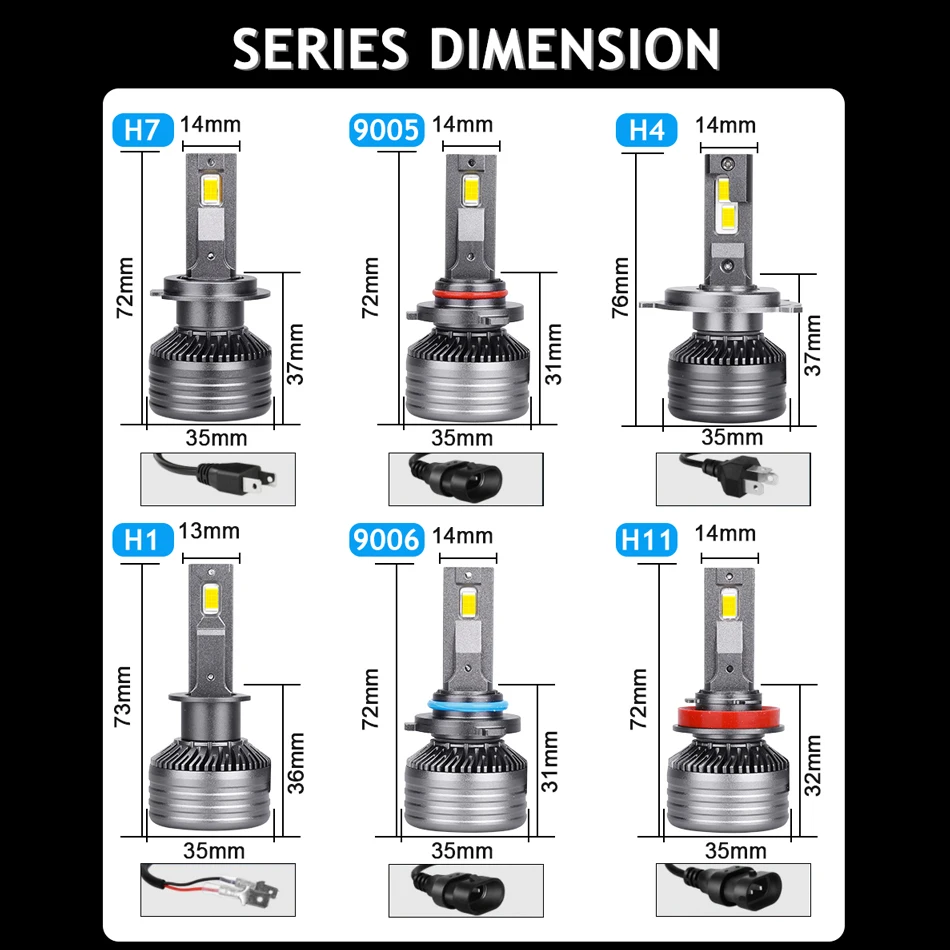 SERIES DIMENSION

H7 14mm
72mm
37mm
35mm

9005 14mm
72mm
31mm
35mm

H4 14mm
76mm
37mm
35mm

H1 13mm
73mm
36mm
35mm

9006 14mm
72mm
31mm
35mm

H11 14mm
72mm
32mm
35mm